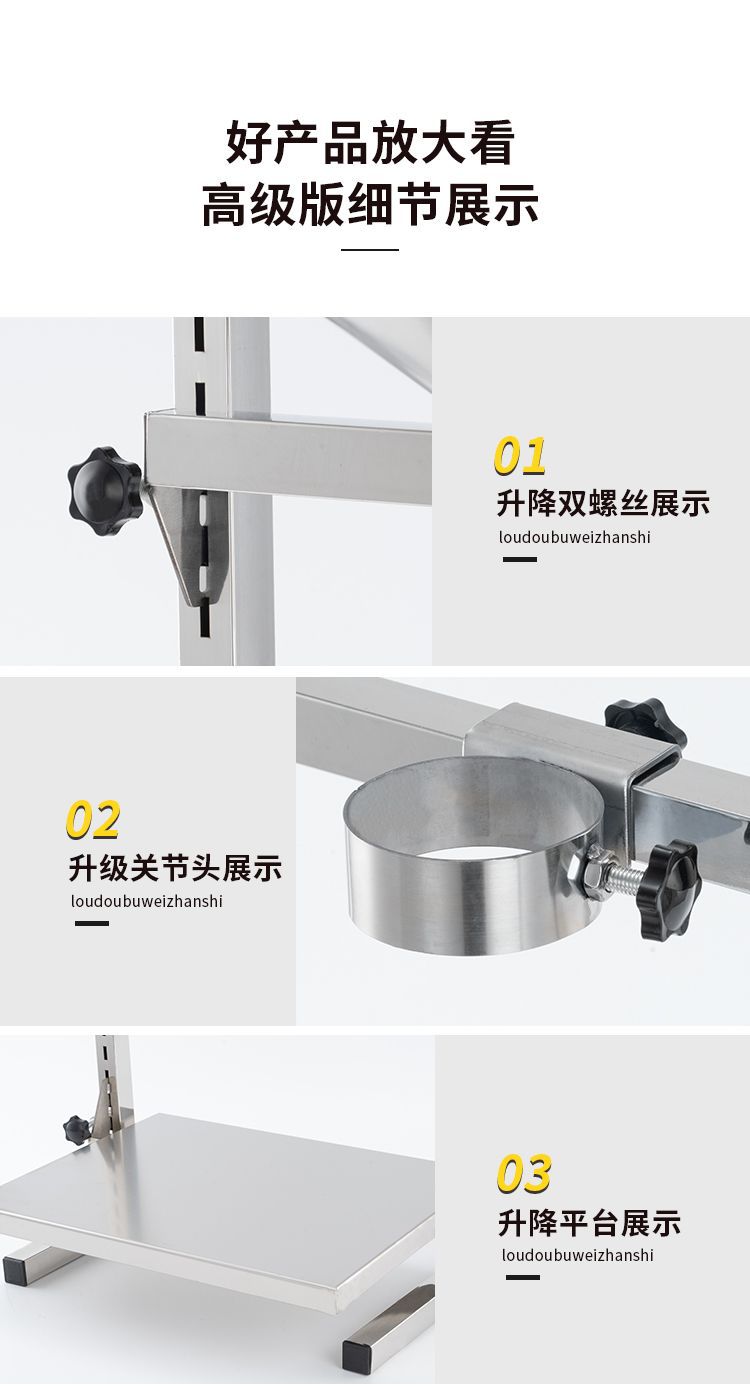 好产品放大看
高级版细节展示

01
升降双螺丝展示
loudoubuweizhanshi

02
升级关节头展示
loudoubuweizhanshi

03
升降平台展示
loudoubuweizhanshi