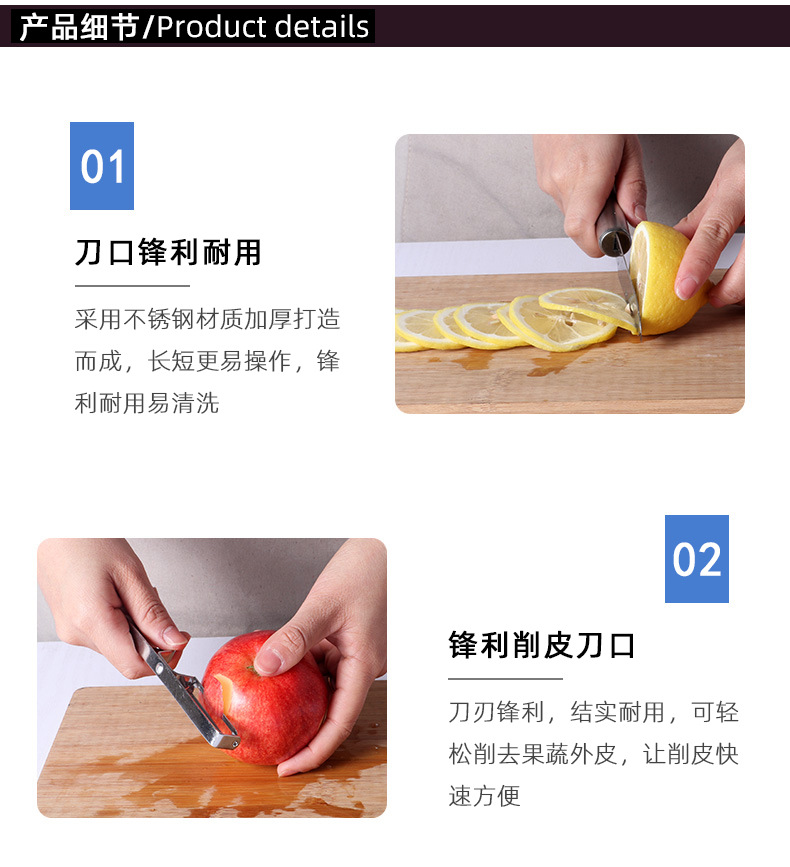 产品细节/Product details

01

刀口锋利耐用

采用不锈钢材质加厚打造而成，长短更易操作，锋利耐用易清洗

02

锋利削皮刀口

刀刃锋利，结实耐用，可轻松削去果蔬外皮，让削皮快速方便