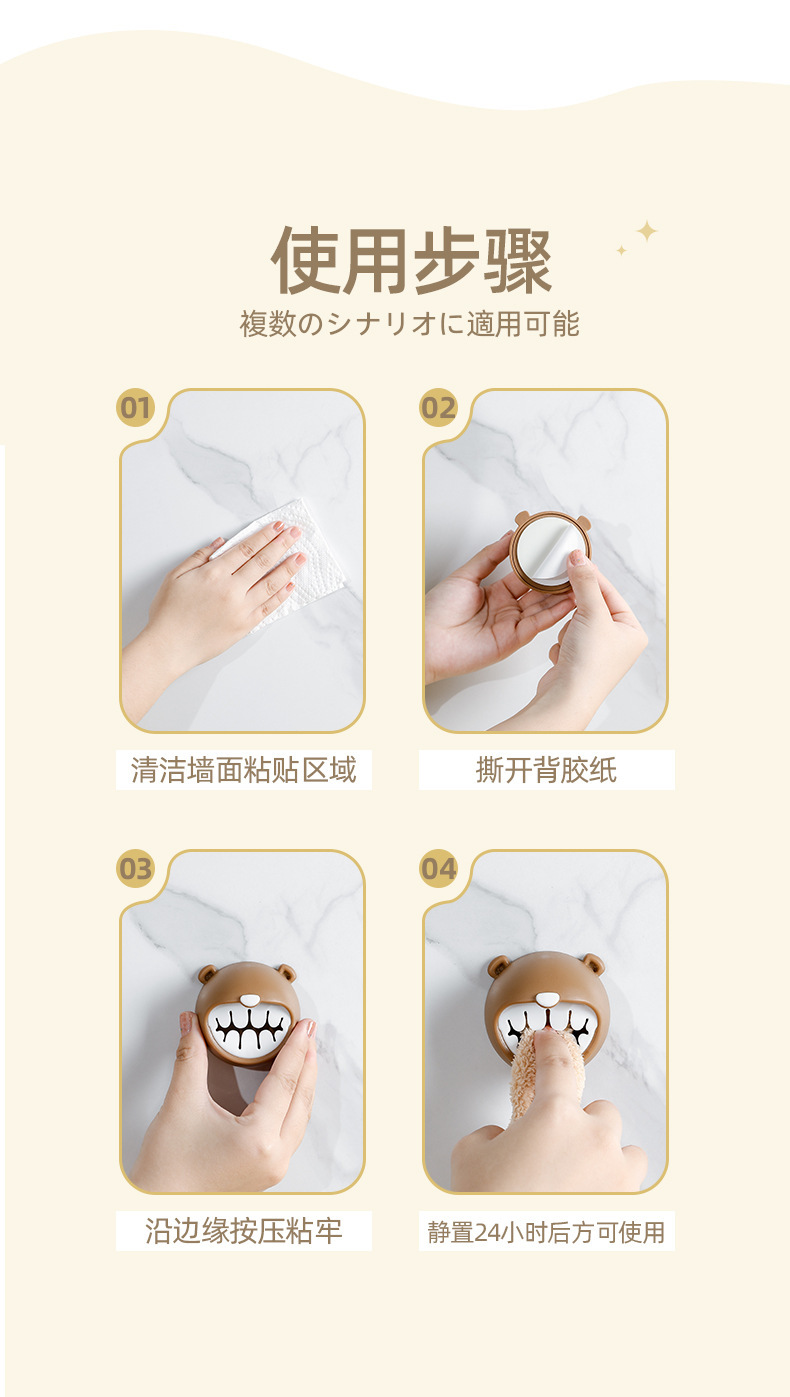 使用步骤

複数のシナリオに適用可能

01

清洁墙面粘贴区域

02

撕开背胶纸

03

沿边缘按压粘牢

04

静置24小时后方可使用