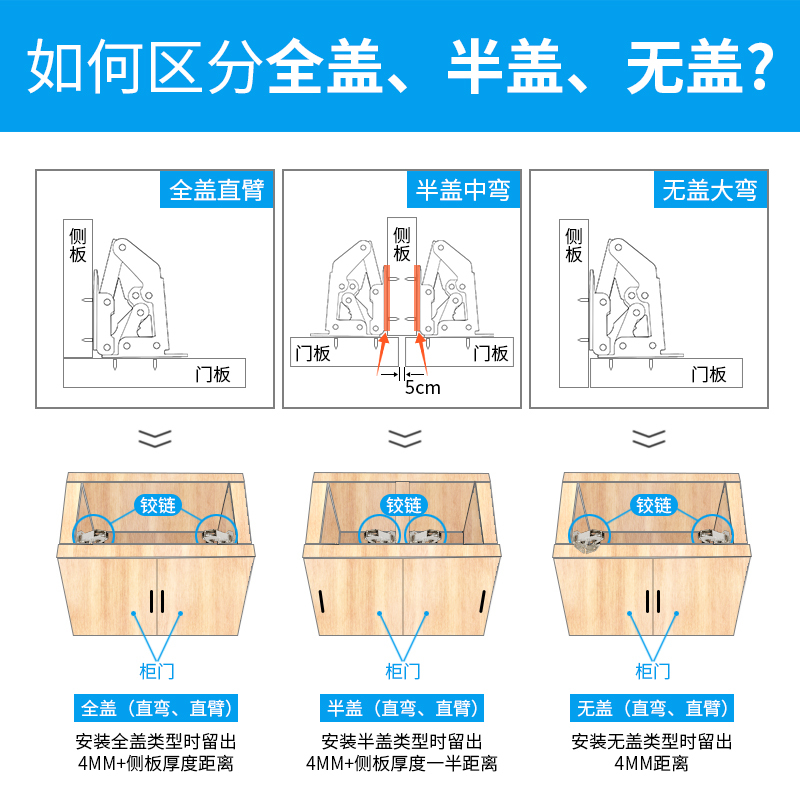 如何区分全盖、半盖、无盖?

全盖直臂

侧板

门板

半盖中弯

侧板

门板

门板

5cm

无盖大弯

侧板

门板

铰链

柜门

全盖(直弯、直臂)

安装全盖类型时留出 4MM+侧板厚度距离

铰链

柜门

半盖(直弯、直臂)

安装半盖类型时留出 4MM+侧板厚度一半距离

铰链

柜门

无盖(直弯、直臂)

安装无盖类型时留出 4MM距离