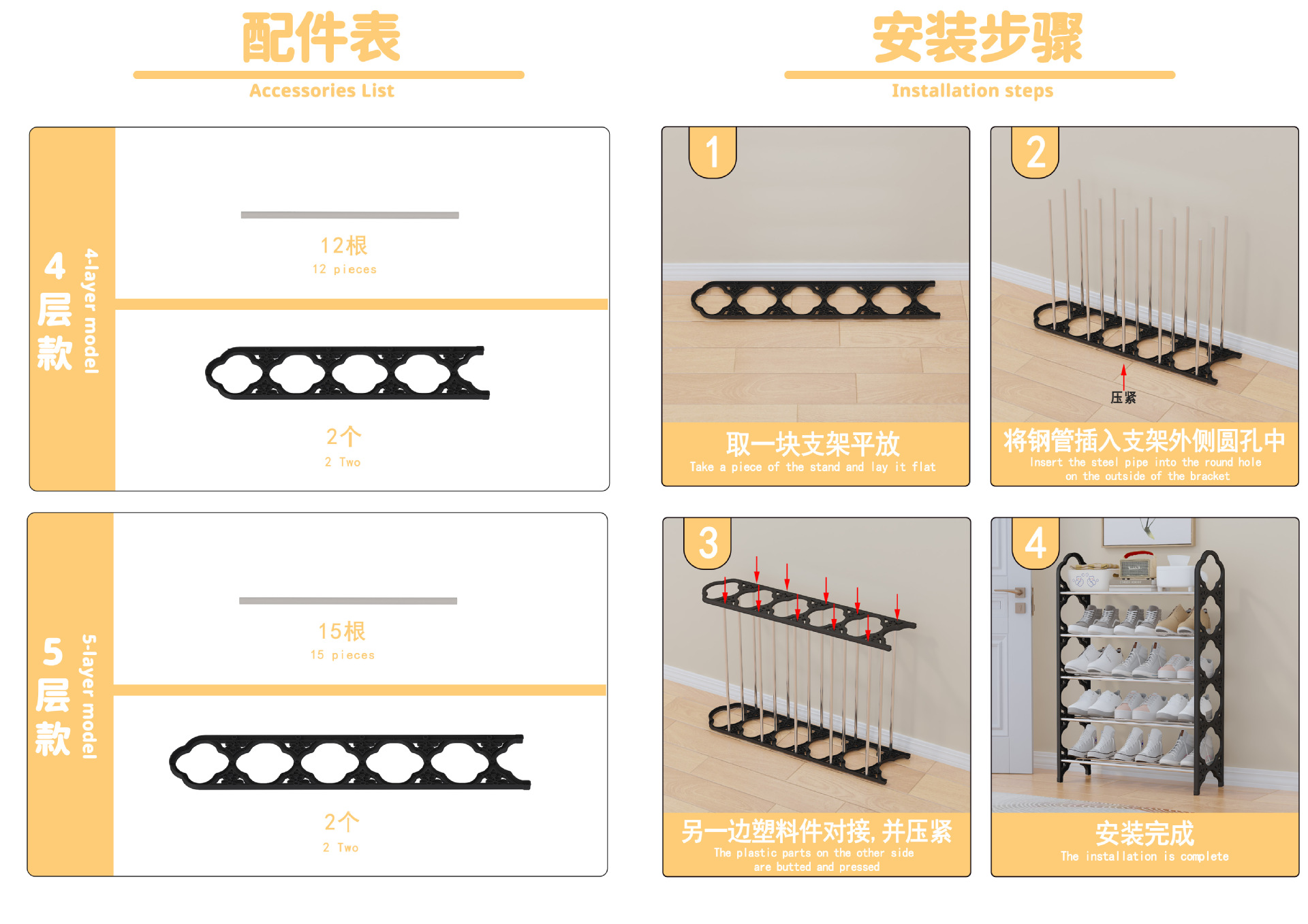 配件表
Accessories List

4层款
4-layer model

12根
12 pieces

2个
2 Two

5层款
5-layer model

15根
15 pieces

2个
2 Two

安装步骤
Installation steps

1
取一块支架平放
Take a piece of the stand and lay it flat

2
压紧
将钢管插入支架外侧圆孔中
Insert the steel pipe into the round hole on the outside of the bracket

3
另一边塑料件对接,并压紧
The plastic parts on the other side are butted and pressed

4
安装完成
The installation is complete