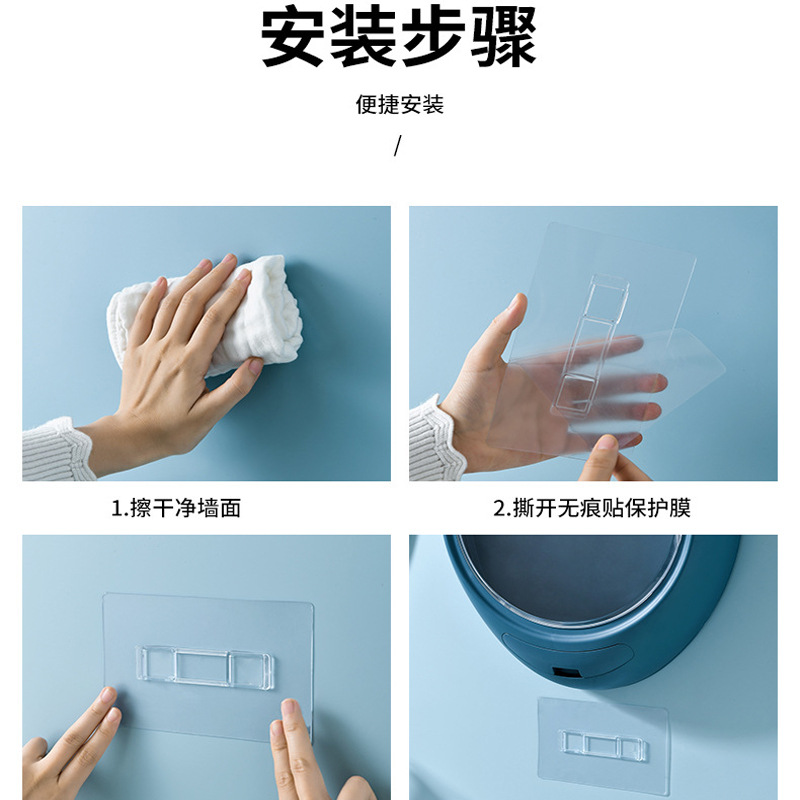 安装步骤

便捷安装

/

1.擦干净墙面

2.撕开无痕贴保护膜