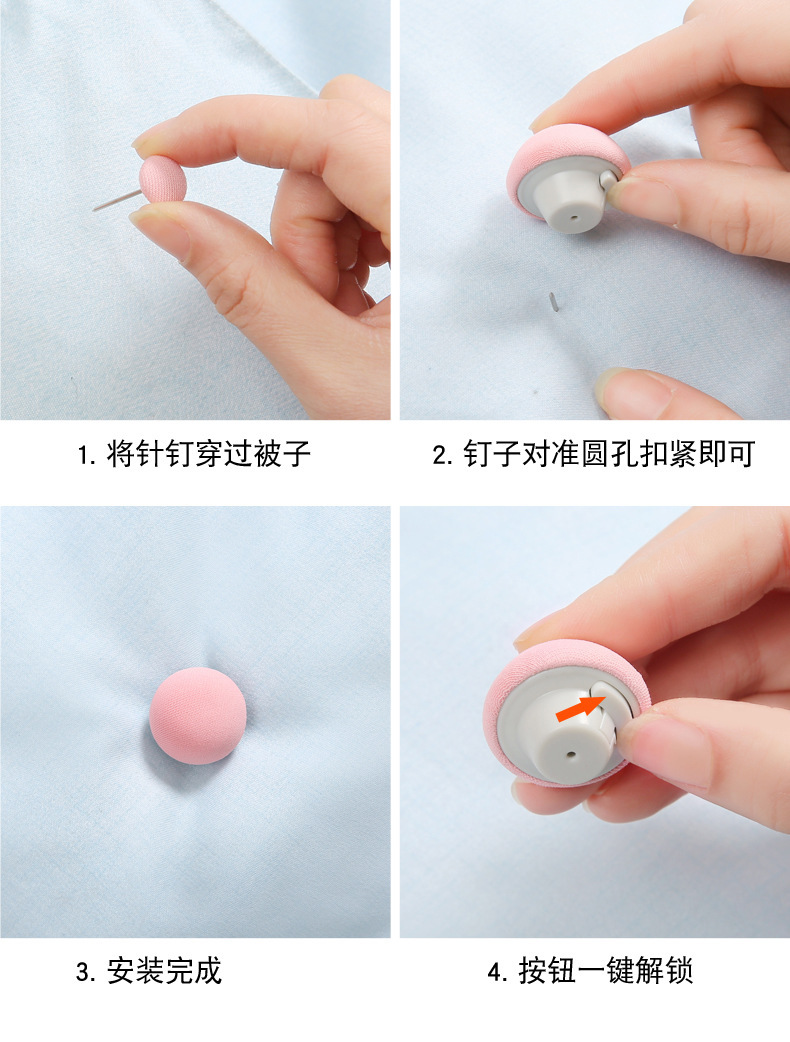 1. 将针钉穿过被子

2. 钉子对准圆孔扣紧即可

3. 安装完成

4. 按钮一键解锁