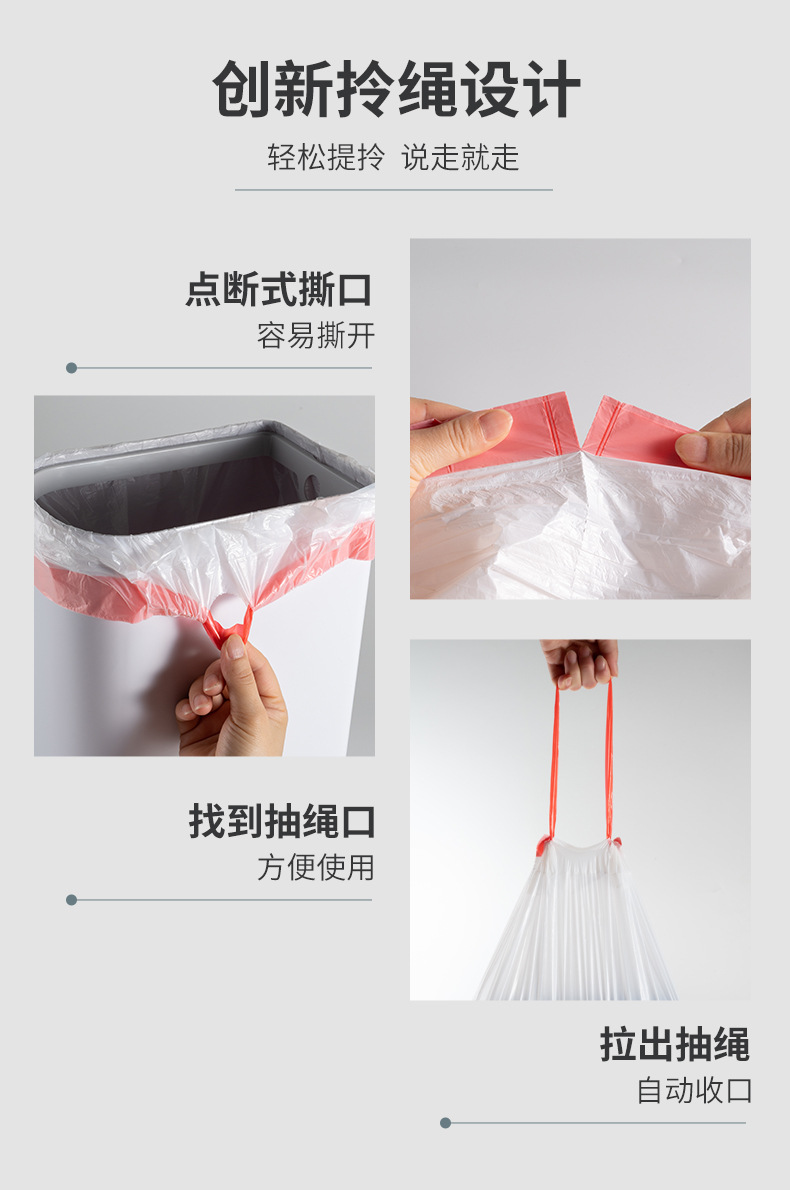 创新拎绳设计

轻松提拎 说走就走

点断式撕口

容易撕开

找到抽绳口

方便使用

拉出抽绳

自动收口