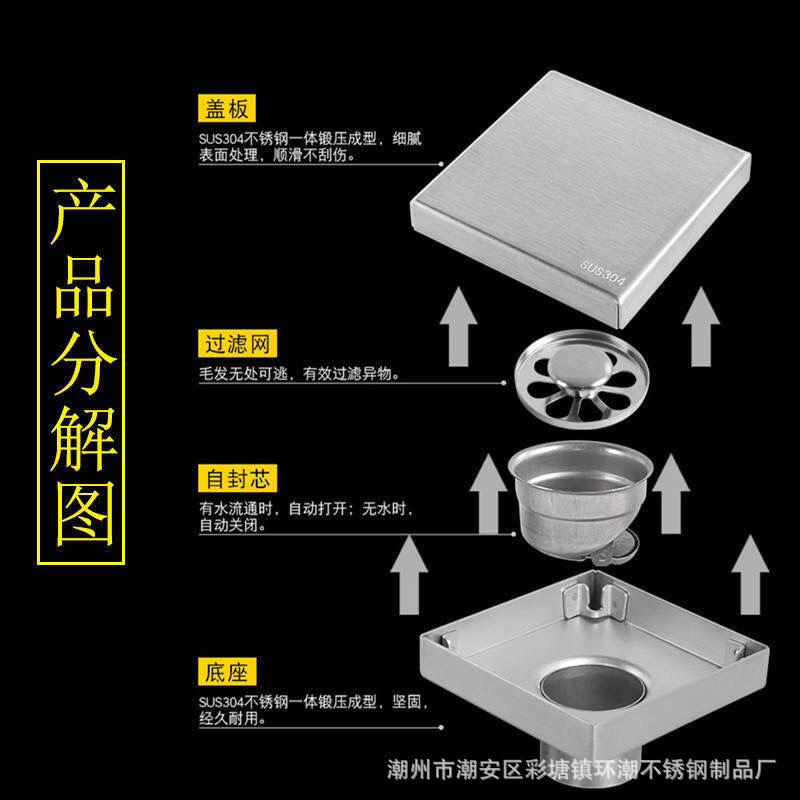 产品分解图

盖板

SUS304不锈钢一体锻压成型，细腻表面处理，顺滑不刮伤。

SUS304

过滤网

毛发无处可逃，有效过滤异物。

自封芯

有水流通时，自动打开；无水时，自动关闭。

底座

SUS304不锈钢一体锻压成型，坚固，经久耐用。

潮州市潮安区彩塘镇环潮不锈钢制品厂