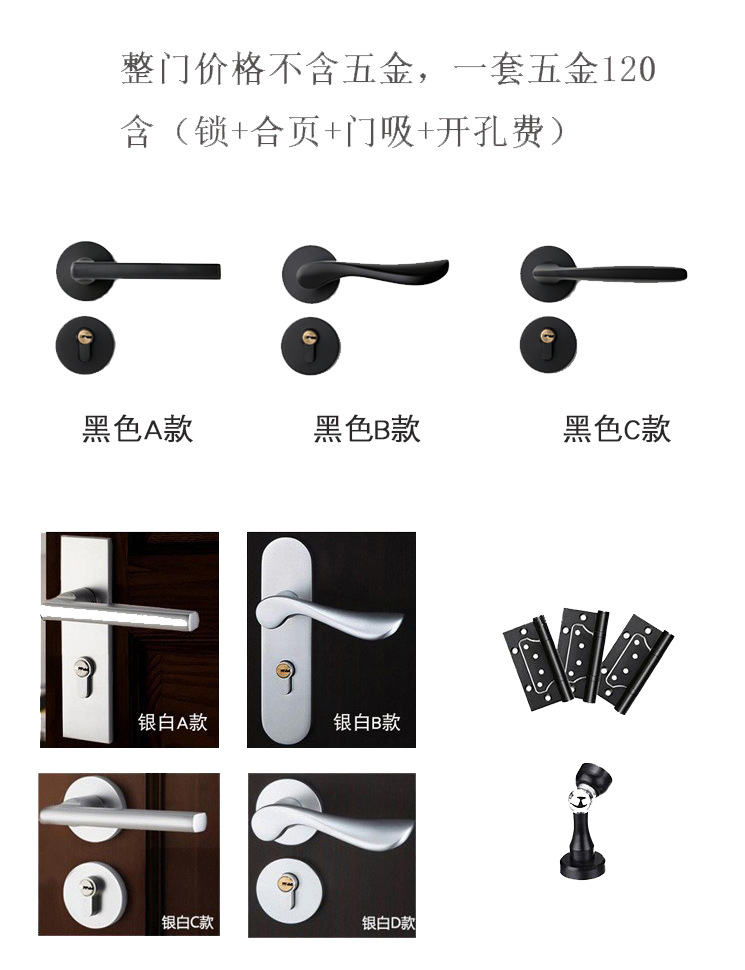 整门价格不含五金，一套五金120
含（锁+合页+门吸+开孔费）

黑色A款

黑色B款

黑色C款

银白A款

银白B款

银白C款

银白D款