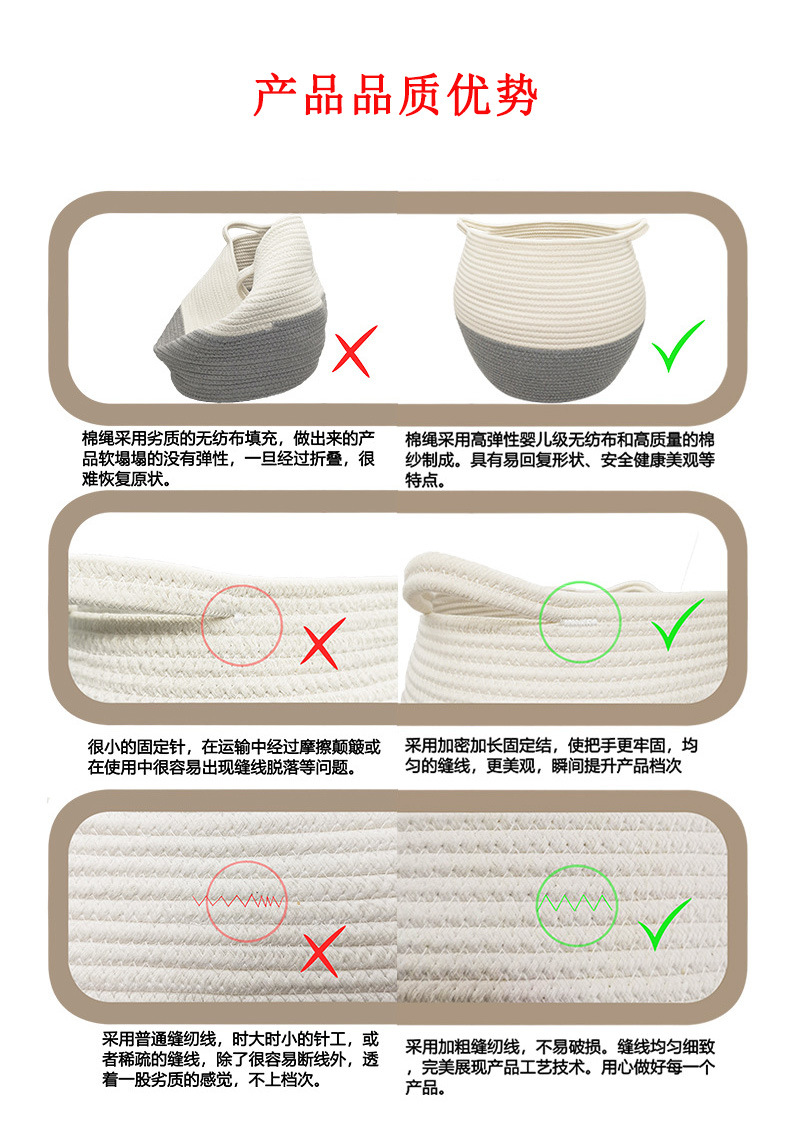 产品品质优势

棉绳采用劣质的无纺布填充，做出来的产品软塌塌的没有弹性，一旦经过折叠，很难恢复原状。

棉绳采用高弹性婴儿级无纺布和高质量的棉纱制成。具有易回复形状、安全健康美观等特点。

很小的固定针，在运输中经过摩擦颠簸或在使用中很容易出现缝线脱落等问题。

采用加密加长固定结，使把手更牢固，均匀的缝线，更美观，瞬间提升产品档次

采用普通缝纫线，时大时小的针工，或者稀疏的缝线，除了很容易断线外，透着一股劣质的感觉，不上档次。

采用加粗缝纫线，不易破损。缝线均匀细致，完美展现产品工艺技术。用心做好每一个产品。