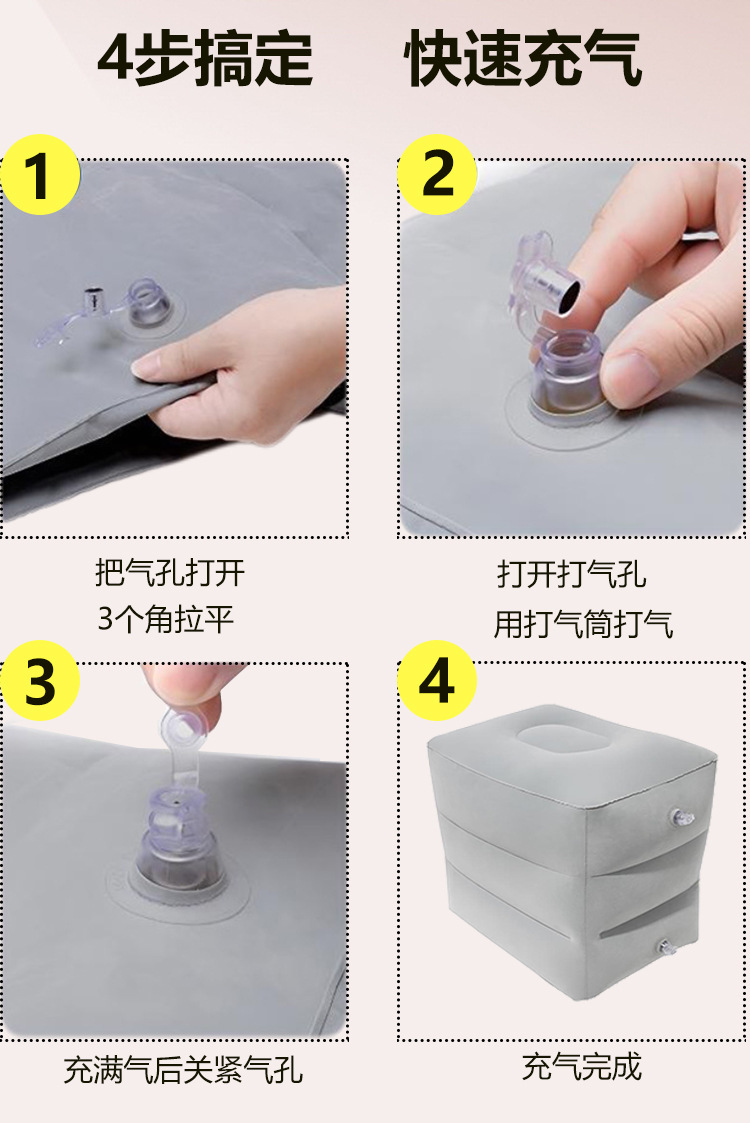 4步搞定　快速充气

1

把气孔打开
3个角拉平

2

打开打气孔
用打气筒打气

3

充满气后关紧气孔

4

充气完成