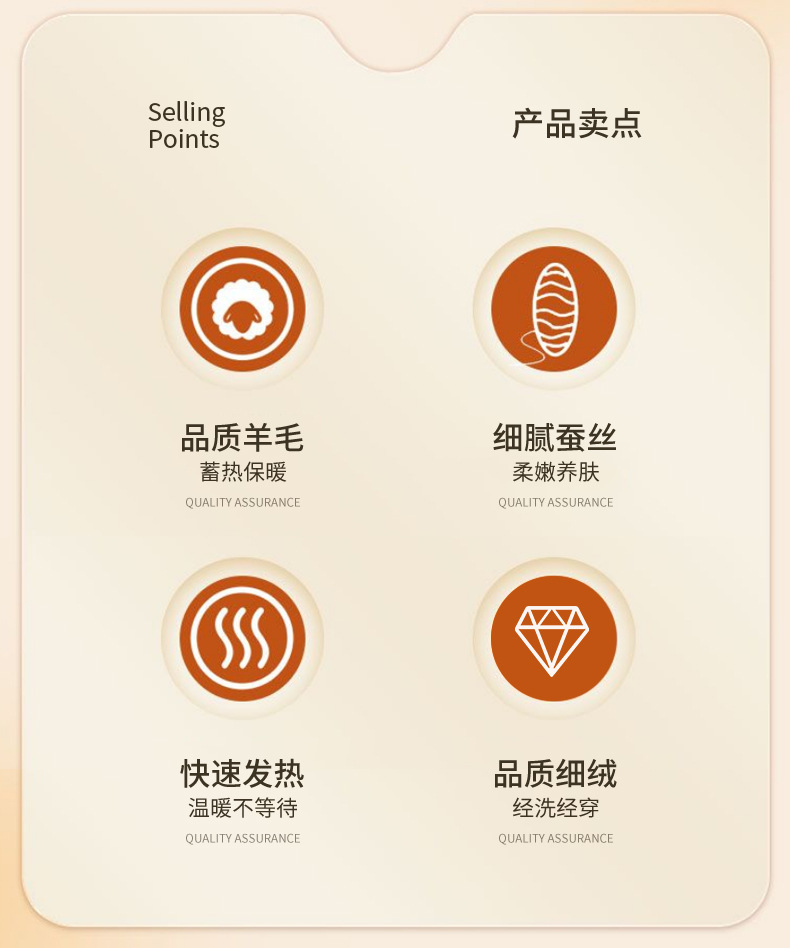 Selling
Points

产品卖点

品质羊毛
蓄热保暖
QUALITY ASSURANCE

细腻蚕丝
柔嫩养肤
QUALITY ASSURANCE

快速发热
温暖不等待
QUALITY ASSURANCE

品质细绒
经洗经穿
QUALITY ASSURANCE