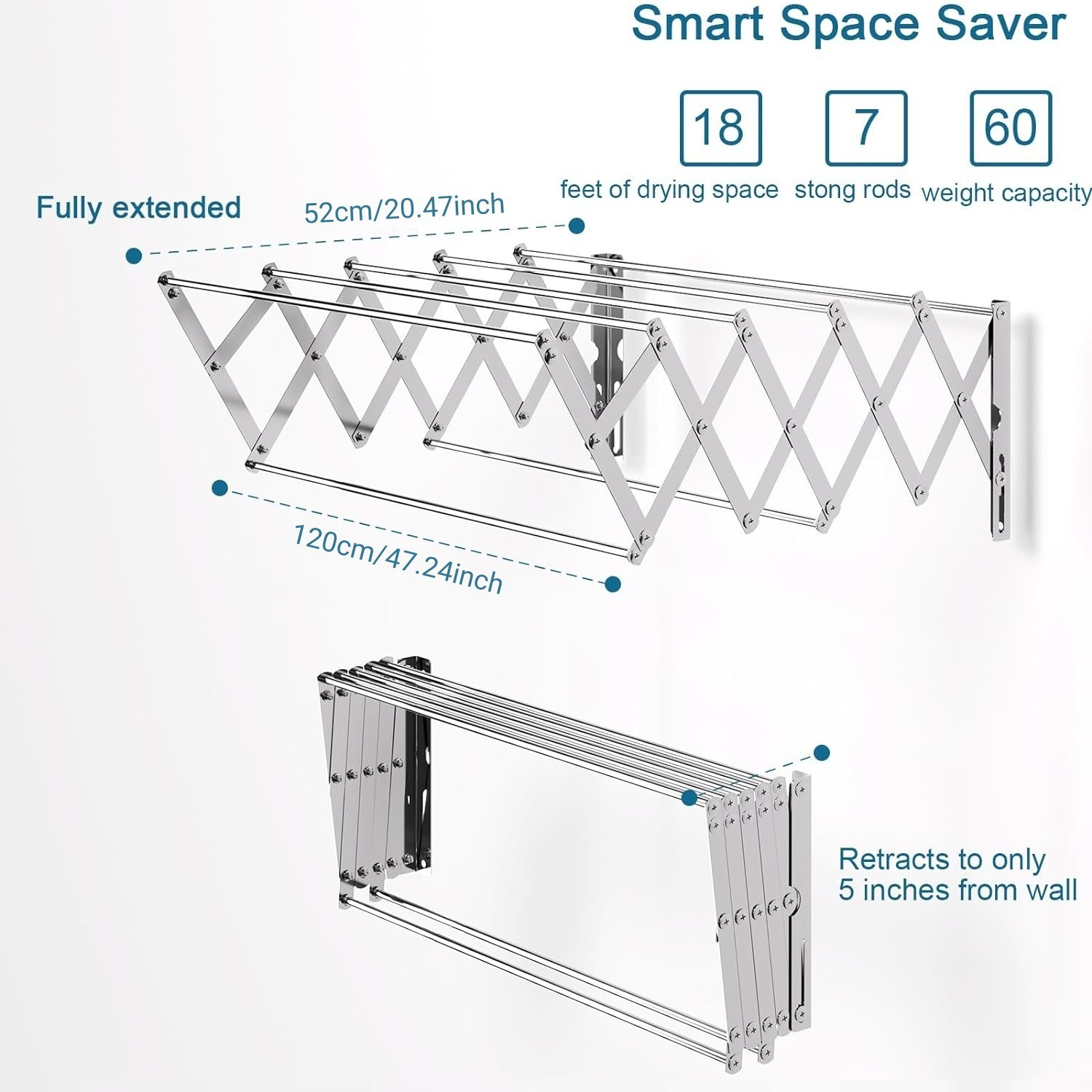 Smart Space Saver

18
feet of drying space

7
stong rods

60
weight capacity

Fully extended

52cm/20.47inch

120cm/47.24inch

Retracts to only 5 inches from wall