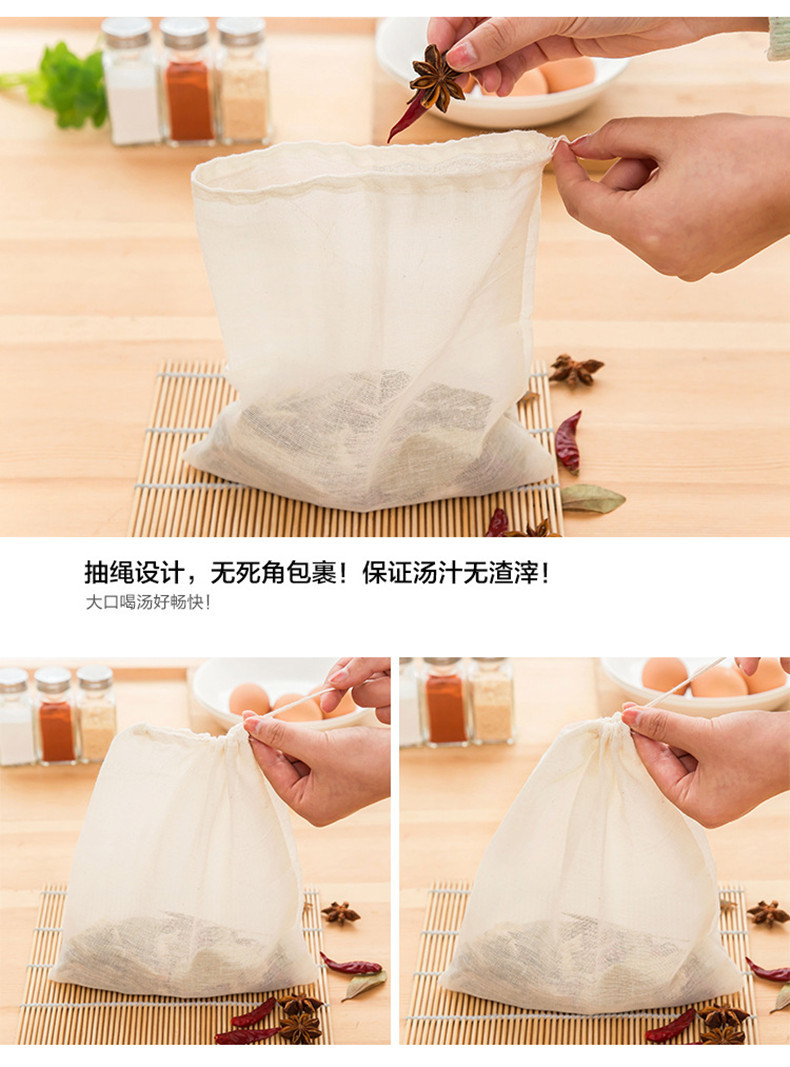 抽绳设计，无死角包裹！保证汤汁无渣滓！
大口喝汤好畅快！