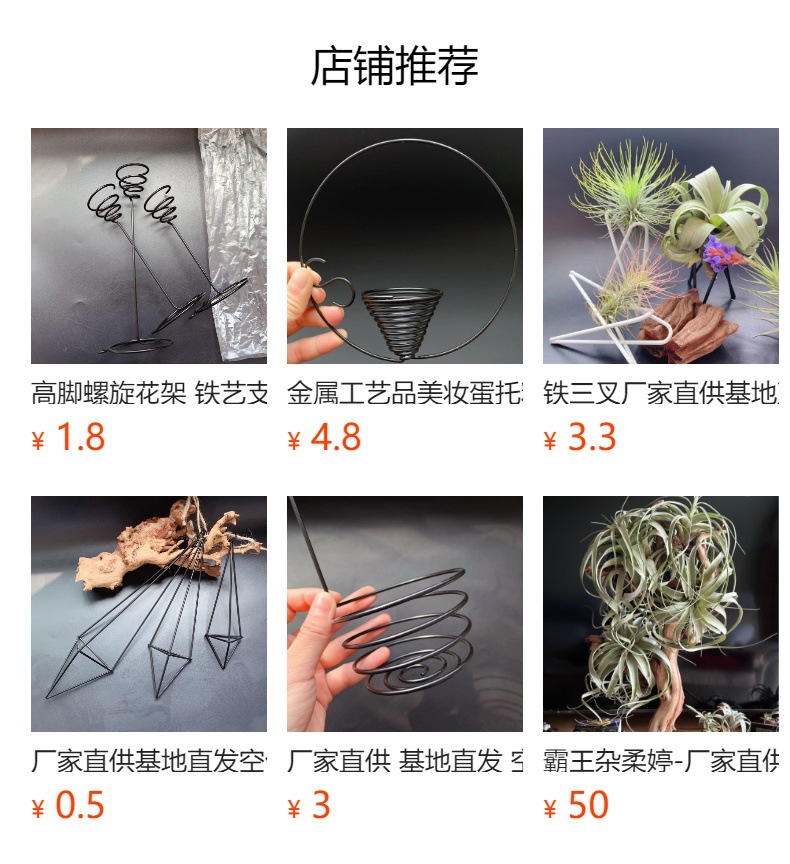 店铺推荐

高脚螺旋花架 铁艺支

¥ 1.8

金属工艺品美妆蛋托

¥ 4.8

铁三叉厂家直供基地

¥ 3.3

厂家直供基地直发空

¥ 0.5

厂家直供 基地直发

¥ 3

霸王杂柔婷-厂家直供

¥ 50