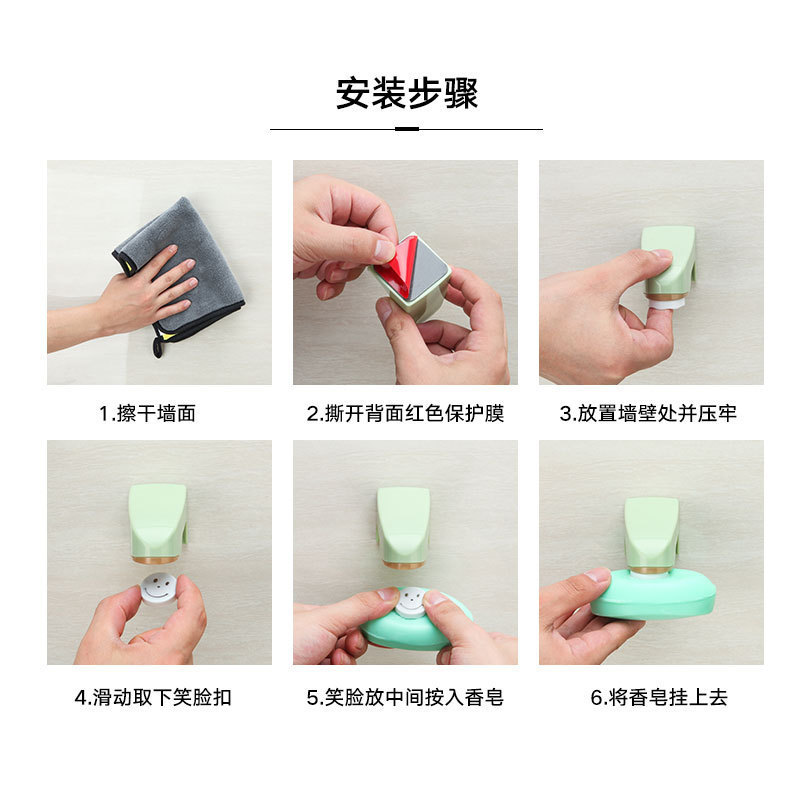 安装步骤

1.擦干墙面

2.撕开背面红色保护膜

3.放置墙壁处并压牢

4.滑动取下笑脸扣

5.笑脸放中间按入香皂

6.将香皂挂上去