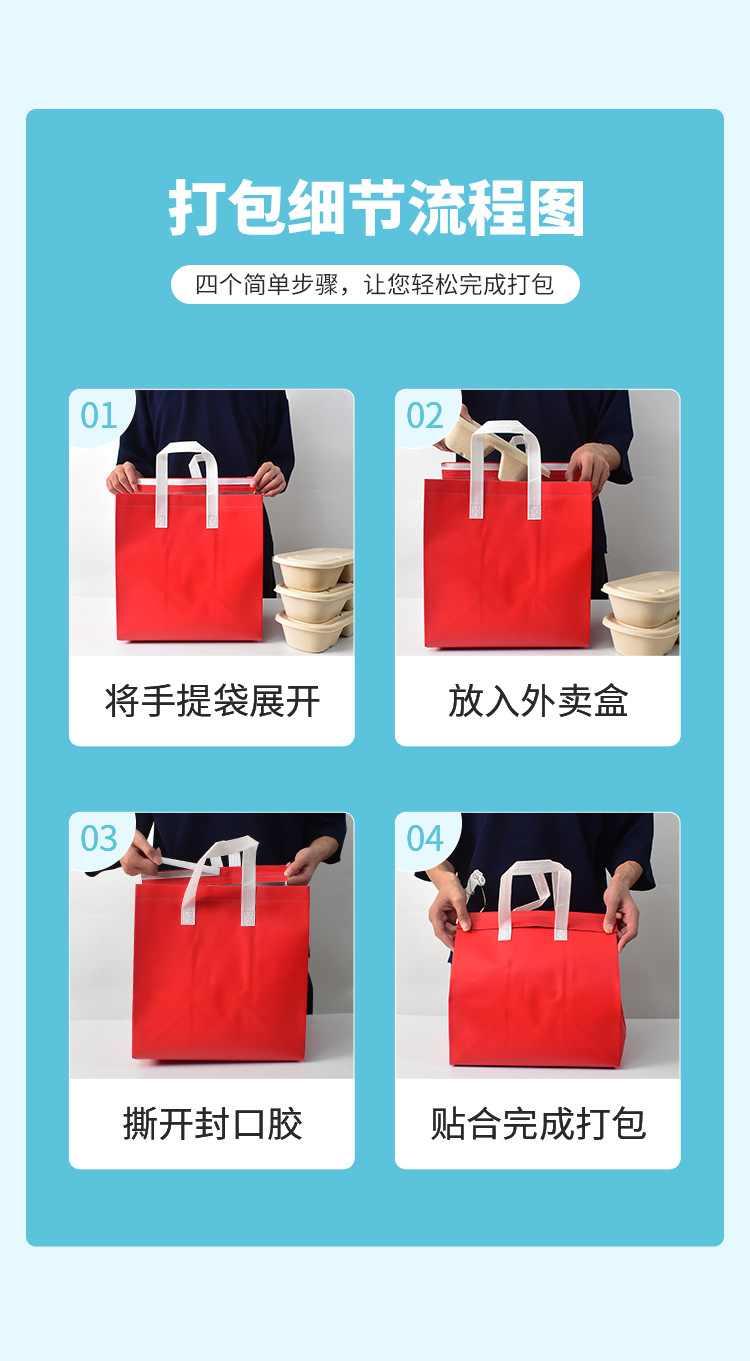 打包细节流程图

四个简单步骤，让您轻松完成打包

01

将手提袋展开

02

放入外卖盒

03

撕开封口胶

04

贴合完成打包