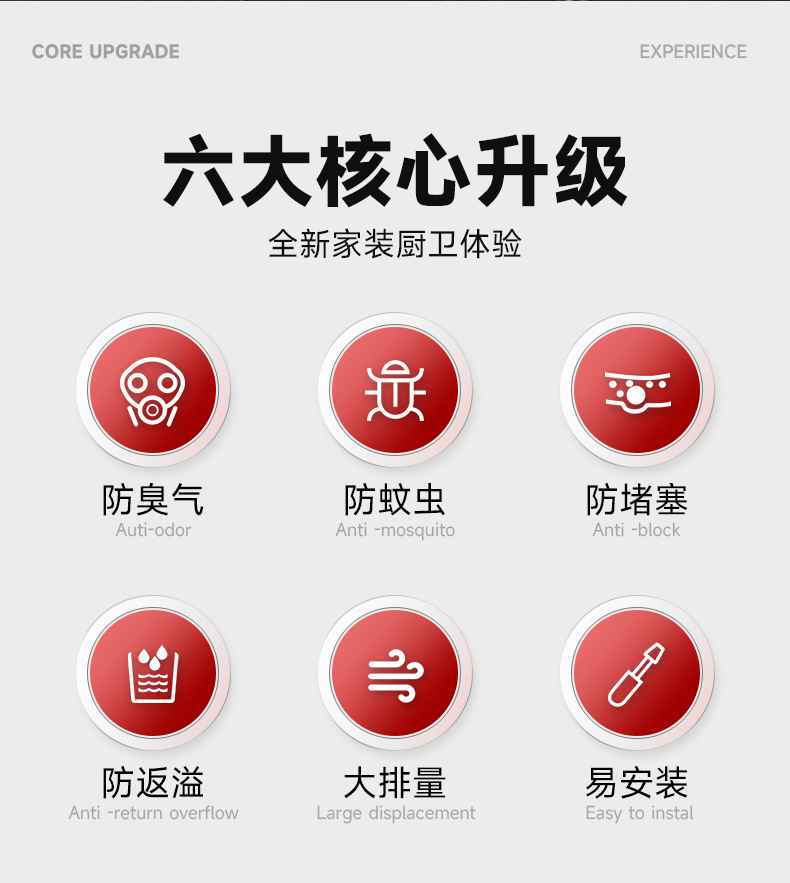 CORE UPGRADE

EXPERIENCE

六大核心升级

全新家装厨卫体验

防臭气
Auti-odor

防蚊虫
Anti -mosquito

防堵塞
Anti -block

防返溢
Anti -return overflow

大排量
Large displacement

易安装
Easy to instal