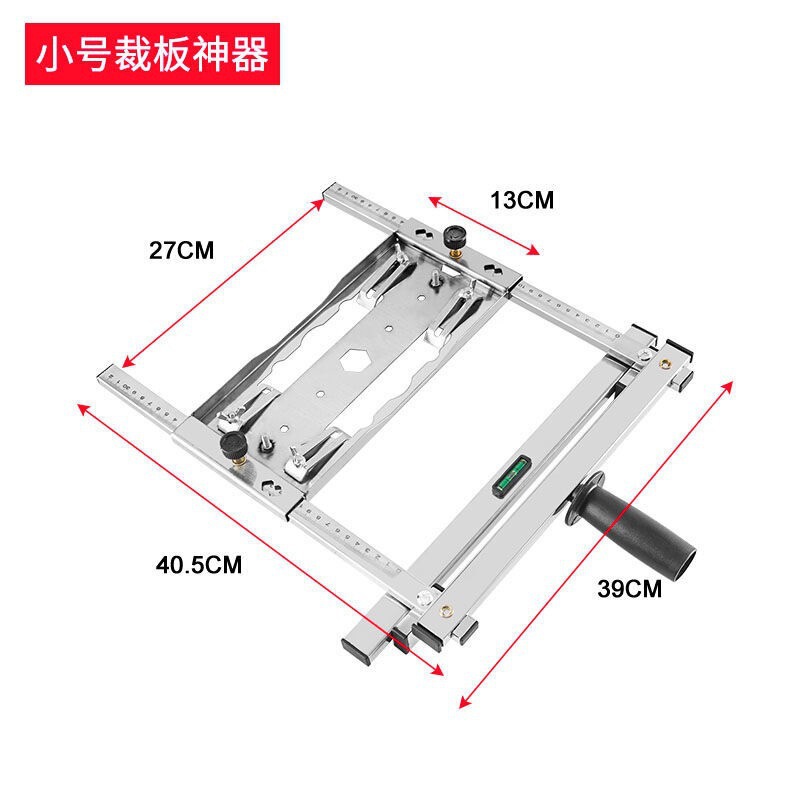 小号裁板神器

13CM

27CM

40.5CM

39CM