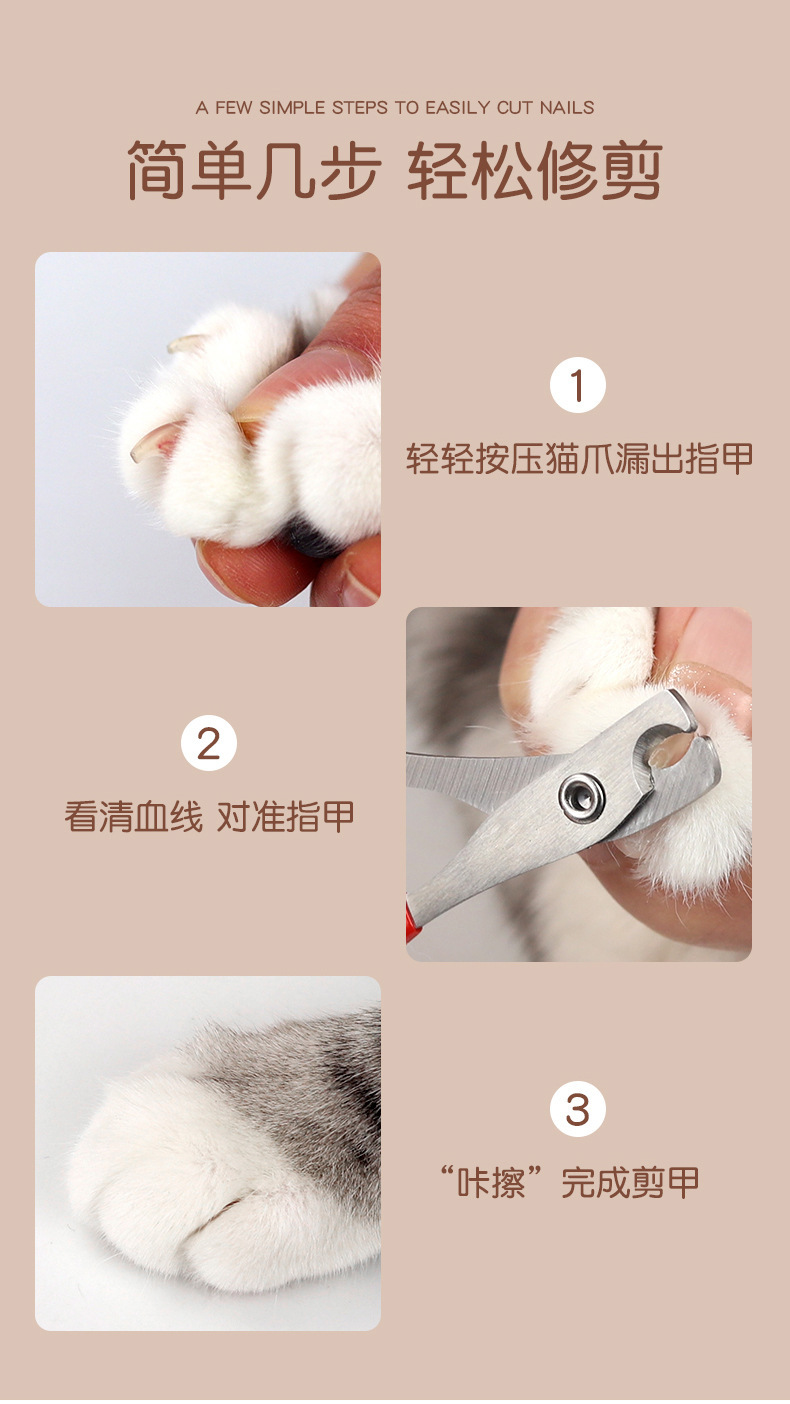 A FEW SIMPLE STEPS TO EASILY CUT NAILS

简单几步 轻松修剪

1

轻轻按压猫爪漏出指甲

2

看清血线 对准指甲

3

“咔擦”完成剪甲