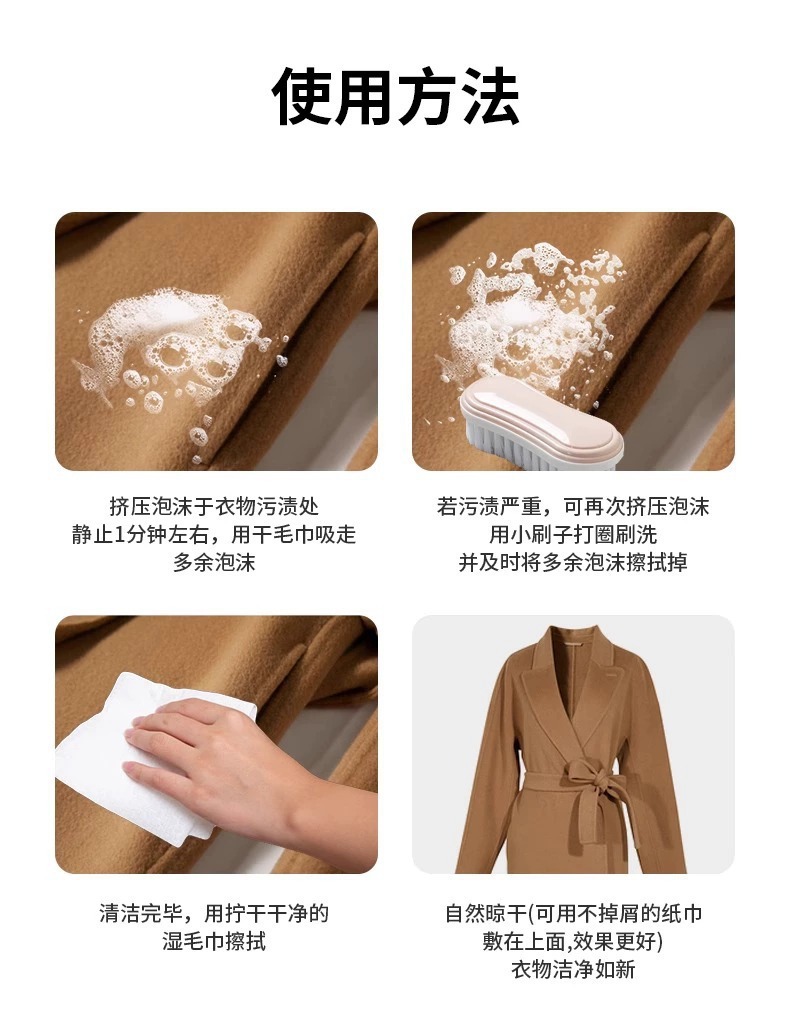 使用方法

挤压泡沫于衣物污渍处
静止1分钟左右，用干毛巾吸走
多余泡沫

若污渍严重，可再次挤压泡沫
用小刷子打圈刷洗
并及时将多余泡沫擦拭掉

清洁完毕，用拧干干净的
湿毛巾擦拭

自然晾干(可用不掉屑的纸巾
敷在上面,效果更好)
衣物洁净如新