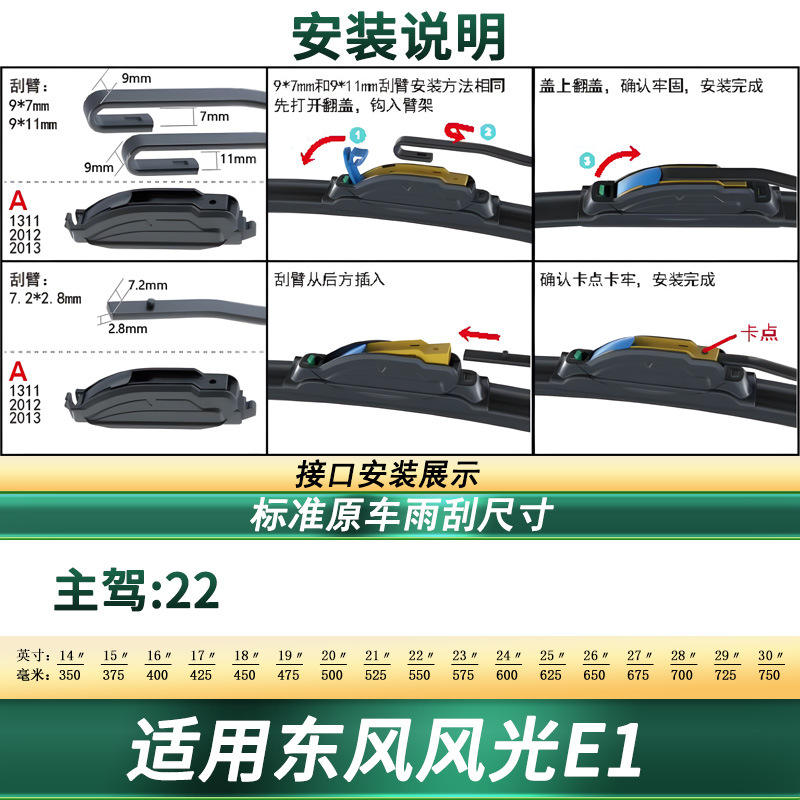 安装说明

刮臂：
9*7mm
9*11mm
9mm
7mm
9mm
11mm
A
1311
2012
2013

9*7mm和9*11mm刮臂安装方法相同
先打开翻盖，钩入臂架
1
2

盖上翻盖，确认牢固，安装完成
3

刮臂：
7.2*2.8mm
7.2mm
2.8mm
A
1311
2012
2013

刮臂从后方插入

确认卡点卡牢，安装完成
卡点

接口安装展示

标准原车雨刮尺寸

主驾:22

| 英寸: | 14″ | 15″ | 16″ | 17″ | 18″ | 19″ | 20″ | 21″ | 22″ | 23″ | 24″ | 25″ | 26″ | 27″ | 28″ | 29″ | 30″ |
|---|---|---|---|---|---|---|---|---|---|---|---|---|---|---|---|---|---|
| 毫米: | 350 | 375 | 400 | 425 | 450 | 475 | 500 | 525 | 550 | 575 | 600 | 625 | 650 | 675 | 700 | 725 | 750 |

适用东风风光E1