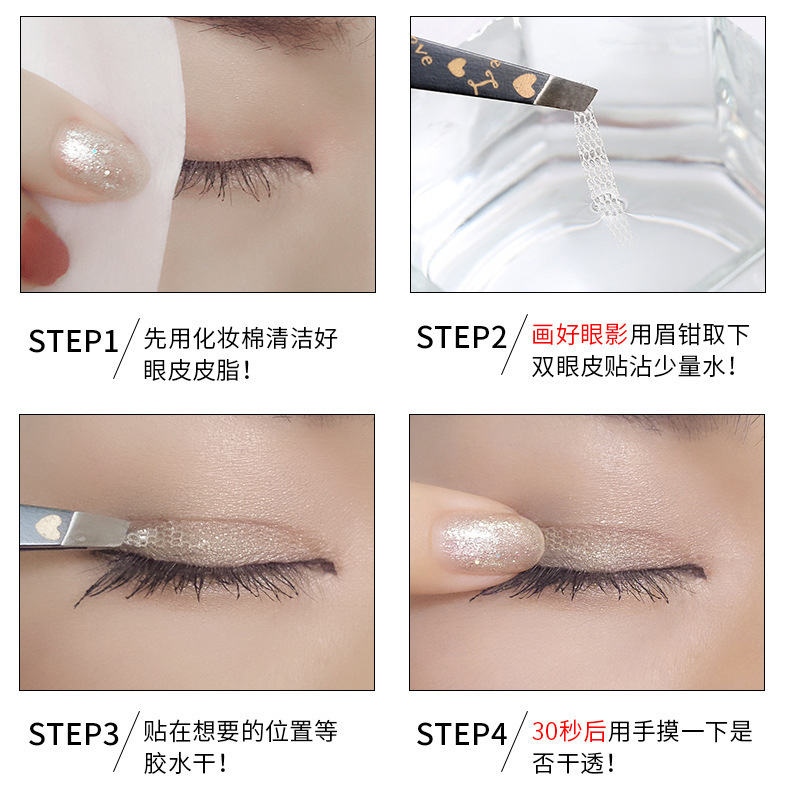 STEP1 先用化妆棉清洁好眼皮皮脂！

STEP2 画好眼影用眉钳取下双眼皮贴沾少量水！

STEP3 贴在想要的位置等胶水干！

STEP4 30秒后用手摸一下是否干透！