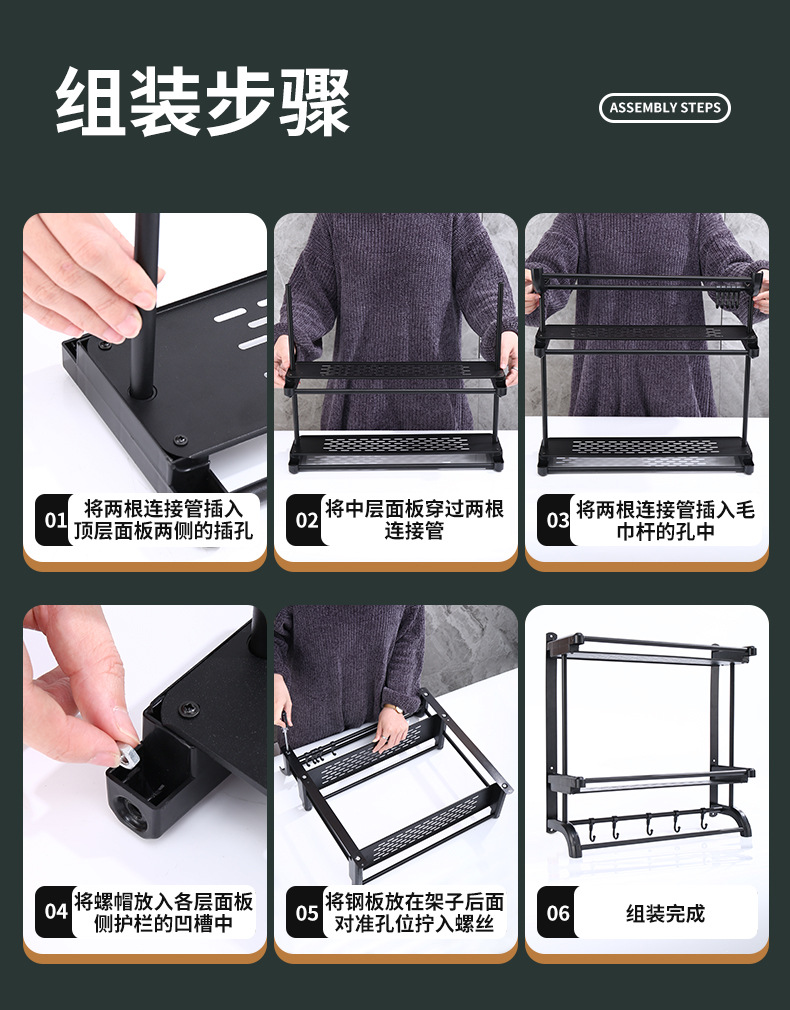 组装步骤

ASSEMBLY STEPS

01 将两根连接管插入顶层面板两侧的插孔

02 将中层面板穿过两根连接管

03 将两根连接管插入毛巾杆的孔中

04 将螺帽放入各层面板侧护栏的凹槽中

05 将钢板放在架子后面对准孔位拧入螺丝

06 组装完成