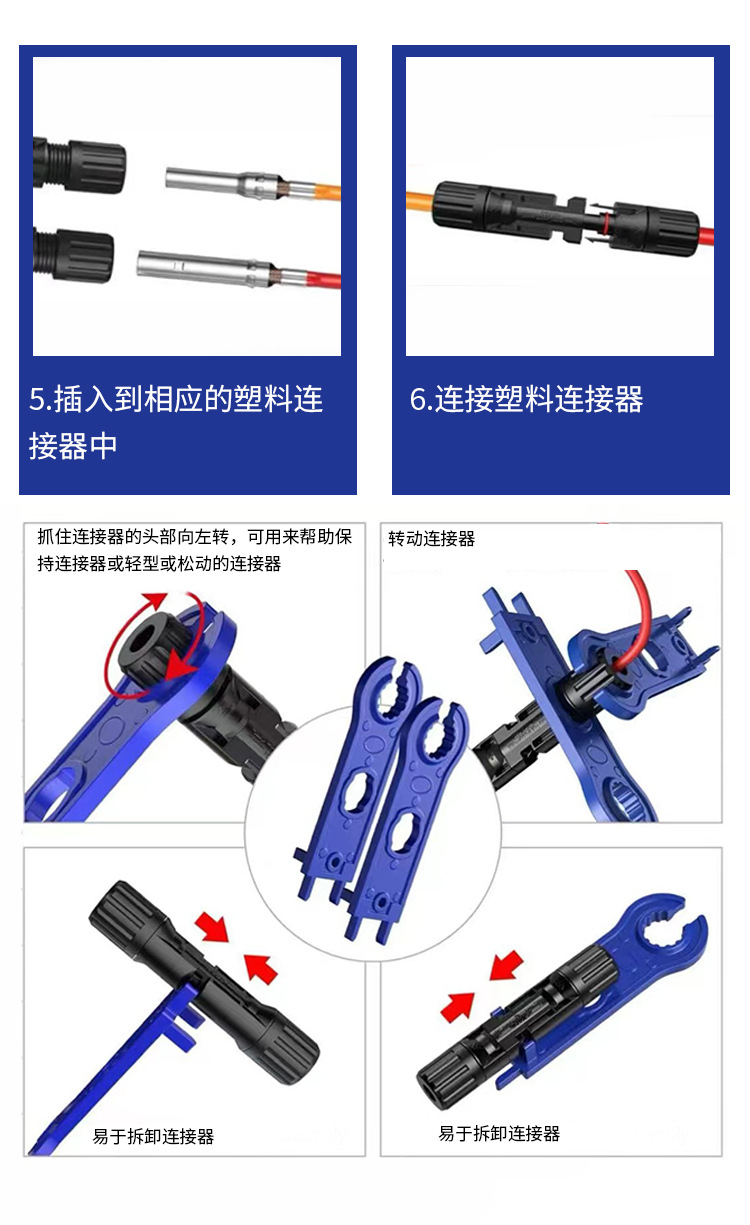 5.插入到相应的塑料连接器中

6.连接塑料连接器

抓住连接器的头部向左转，可用来帮助保持连接器或轻型或松动的连接器

转动连接器

易于拆卸连接器

易于拆卸连接器