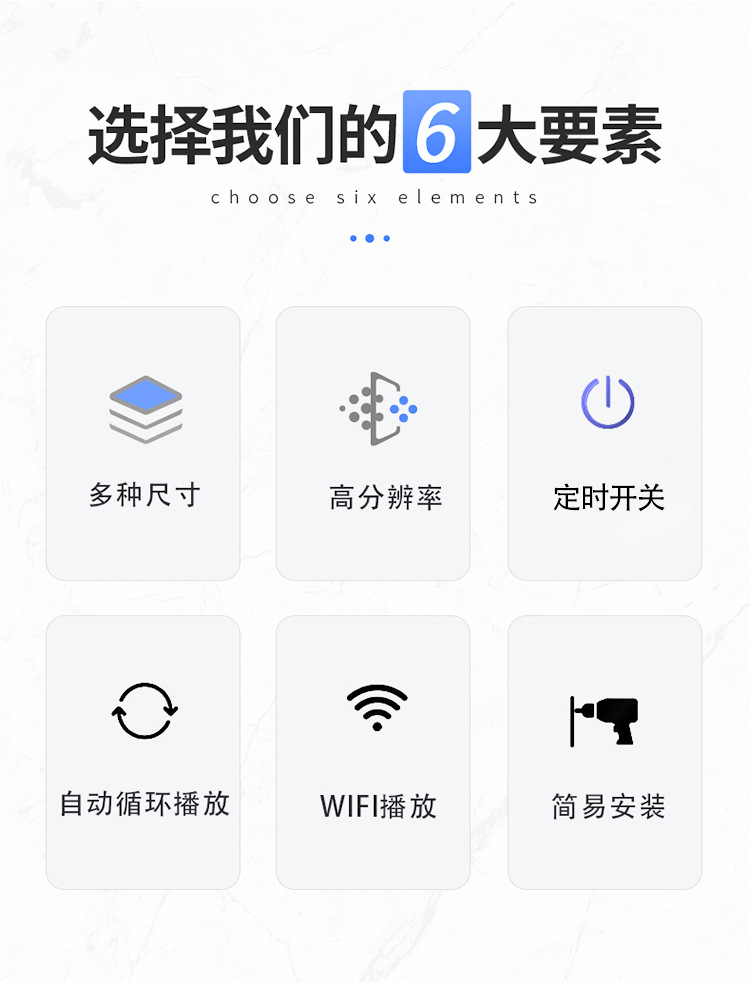 选择我们的6大要素

choose six elements

多种尺寸

高分辨率

定时开关

自动循环播放

WIFI播放

简易安装