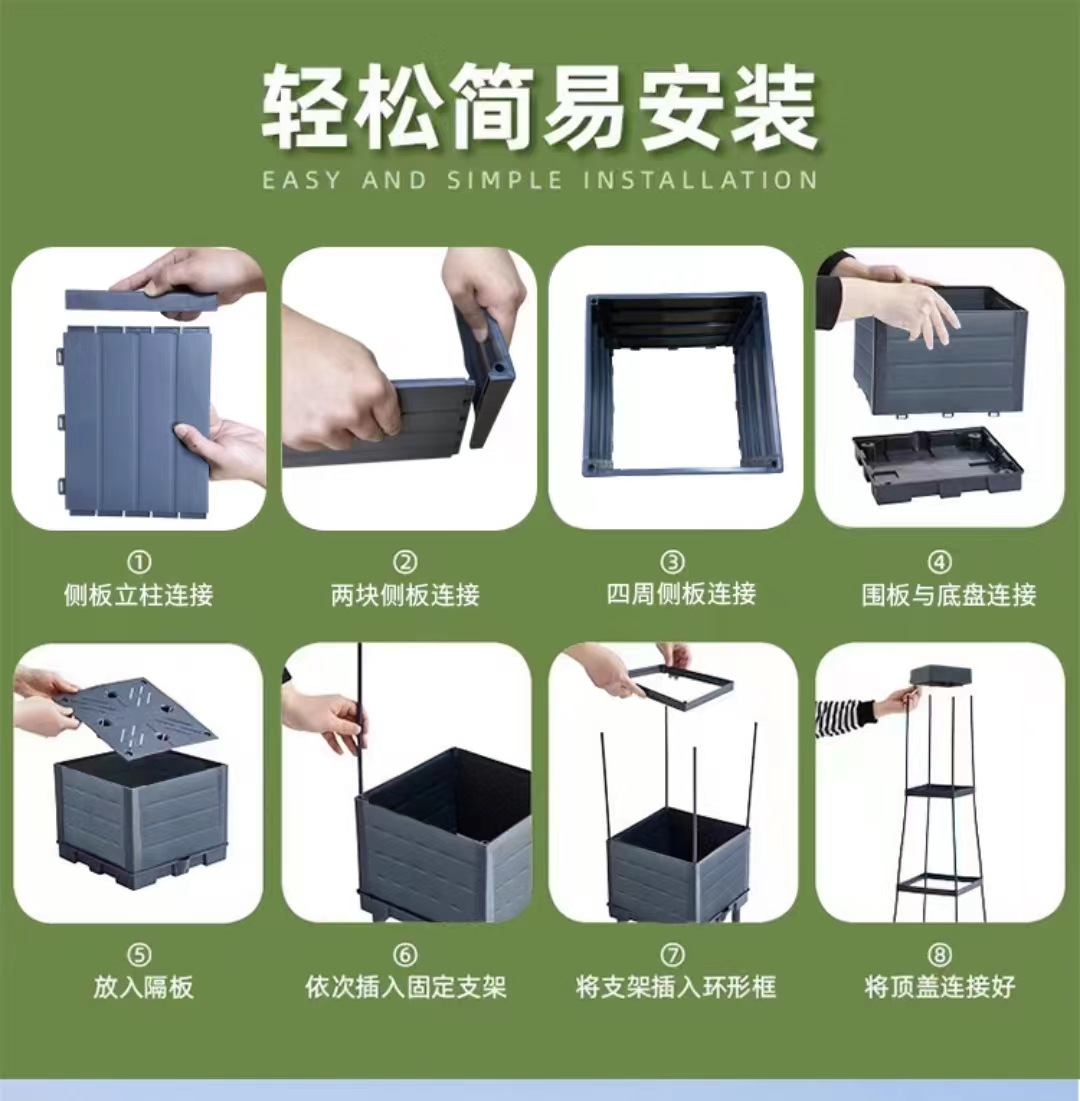 轻松简易安装
EASY AND SIMPLE INSTALLATION

①
侧板立柱连接

②
两块侧板连接

③
四周侧板连接

④
围板与底盘连接

⑤
放入隔板

⑥
依次插入固定支架

⑦
将支架插入环形框

⑧
将顶盖连接好