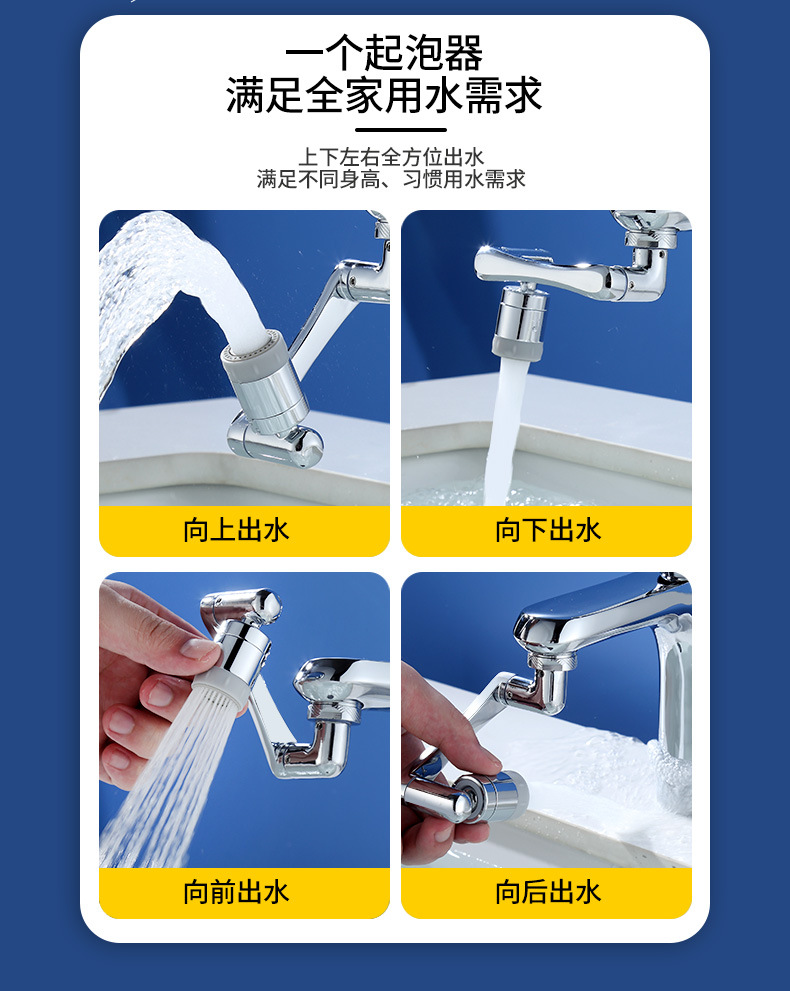 一个起泡器
满足全家用水需求

上下左右全方位出水
满足不同身高、习惯用水需求

向上出水

向下出水

向前出水

向后出水