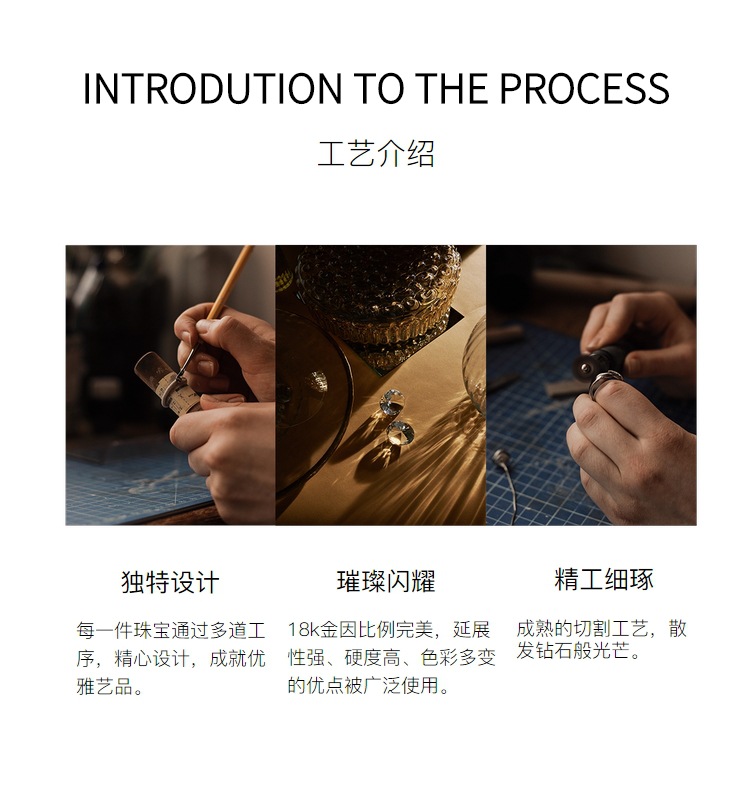 INTRODUTION TO THE PROCESS

工艺介绍

独特设计

每一件珠宝通过多道工序，精心设计，成就优雅艺品。

璀璨闪耀

18k金因比例完美，延展性强、硬度高、色彩多变的优点被广泛使用。

精工细琢

成熟的切割工艺，散发钻石般光芒。