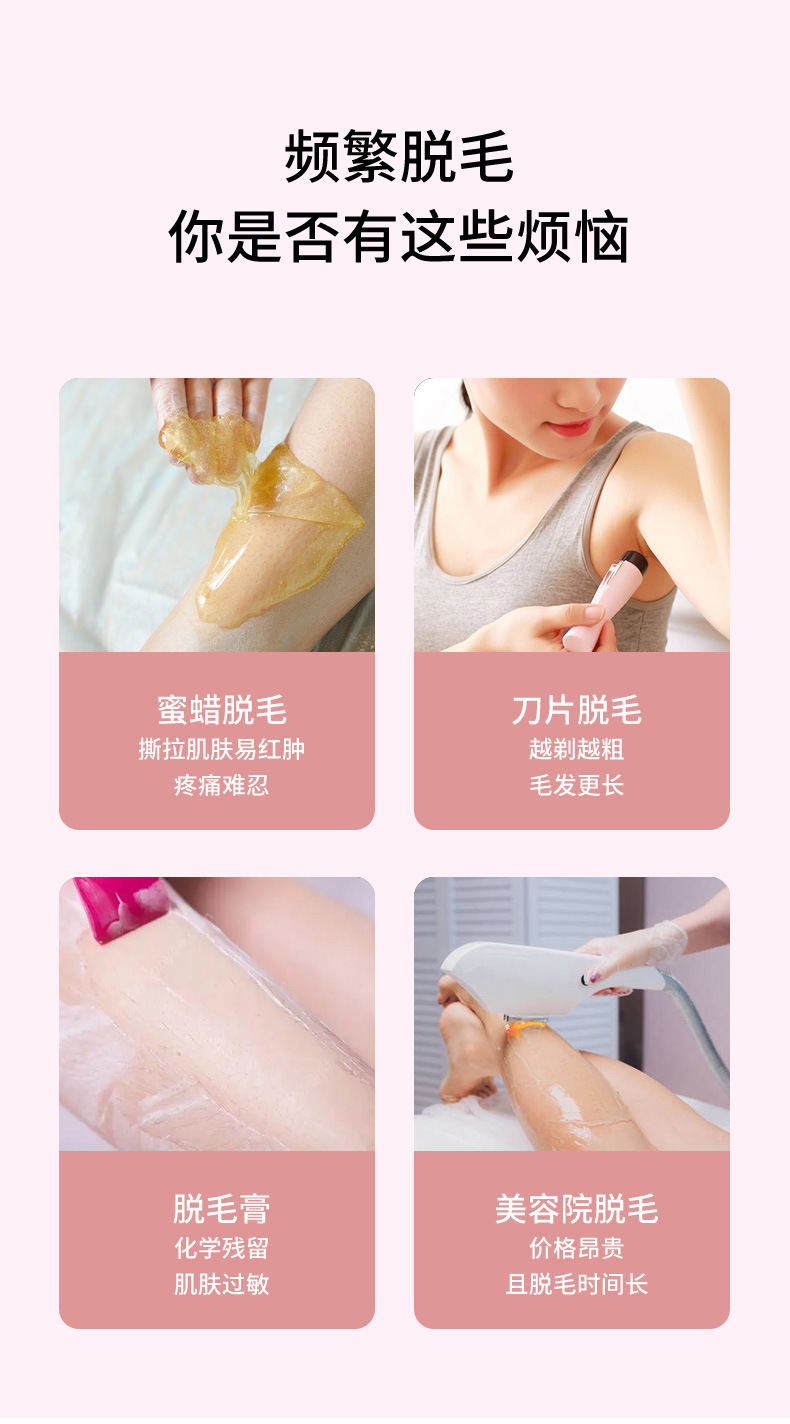 频繁脱毛
你是否有这些烦恼

蜜蜡脱毛
撕拉肌肤易红肿
疼痛难忍

刀片脱毛
越剃越粗
毛发更长

脱毛膏
化学残留
肌肤过敏

美容院脱毛
价格昂贵
且脱毛时间长