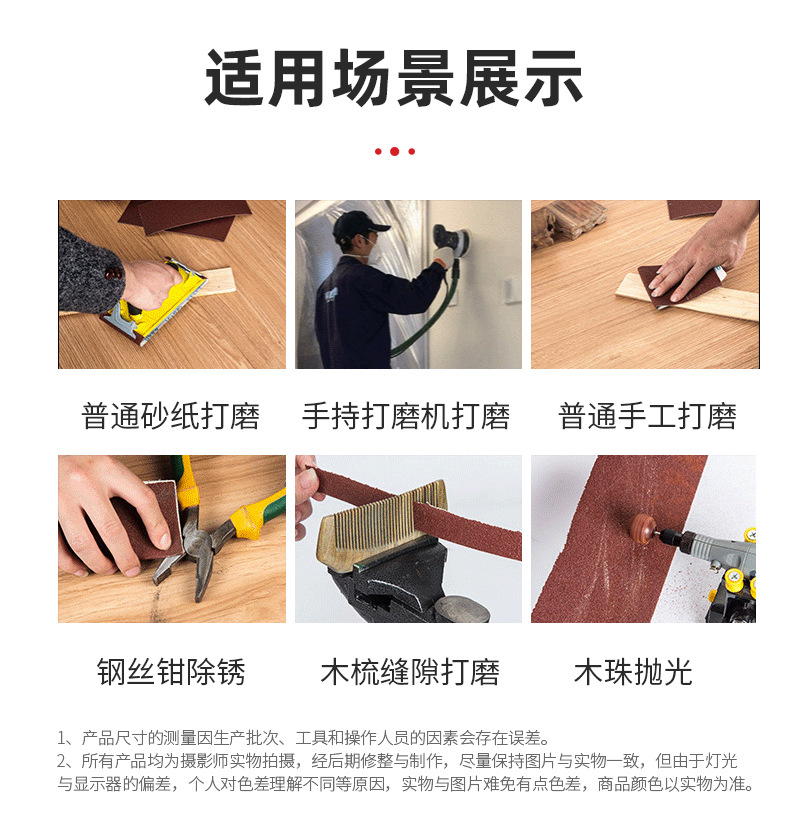 适用场景展示

普通砂纸打磨

手持打磨机打磨

普通手工打磨

钢丝钳除锈

木梳缝隙打磨

木珠抛光

1、产品尺寸的测量因生产批次、工具和操作人员的因素会存在误差。
2、所有产品均为摄影师实物拍摄，经后期修整与制作，尽量保持图片与实物一致，但由于灯光与显示器的偏差，个人对色差理解不同等原因，实物与图片难免有点色差，商品颜色以实物为准。