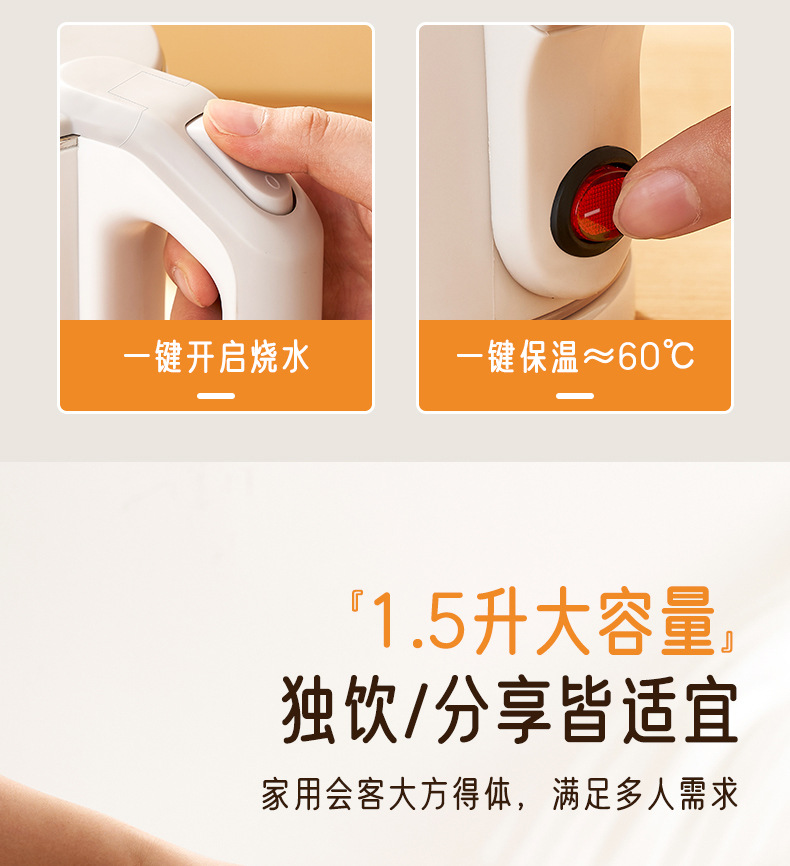 一键开启烧水

一键保温≈60℃

『1.5升大容量』
独饮/分享皆适宜

家用会客大方得体，满足多人需求