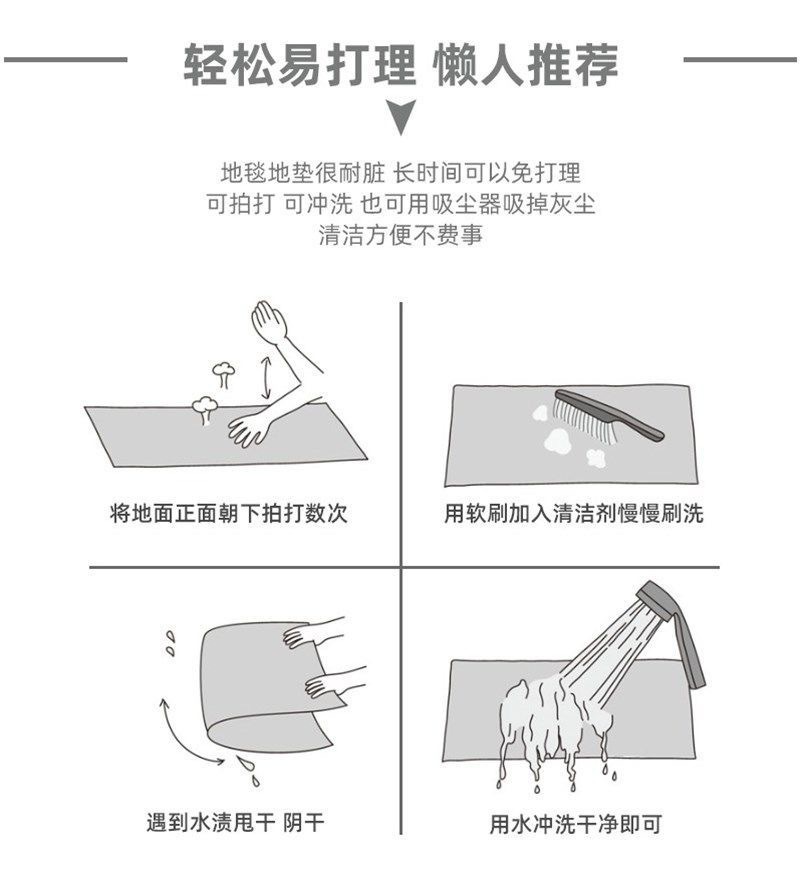 轻松易打理 懒人推荐

地毯地垫很耐脏 长时间可以免打理
可拍打 可冲洗 也可用吸尘器吸掉灰尘
清洁方便不费事

将地面正面朝下拍打数次

用软刷加入清洁剂慢慢刷洗

遇到水渍甩干 阴干

用水冲洗干净即可