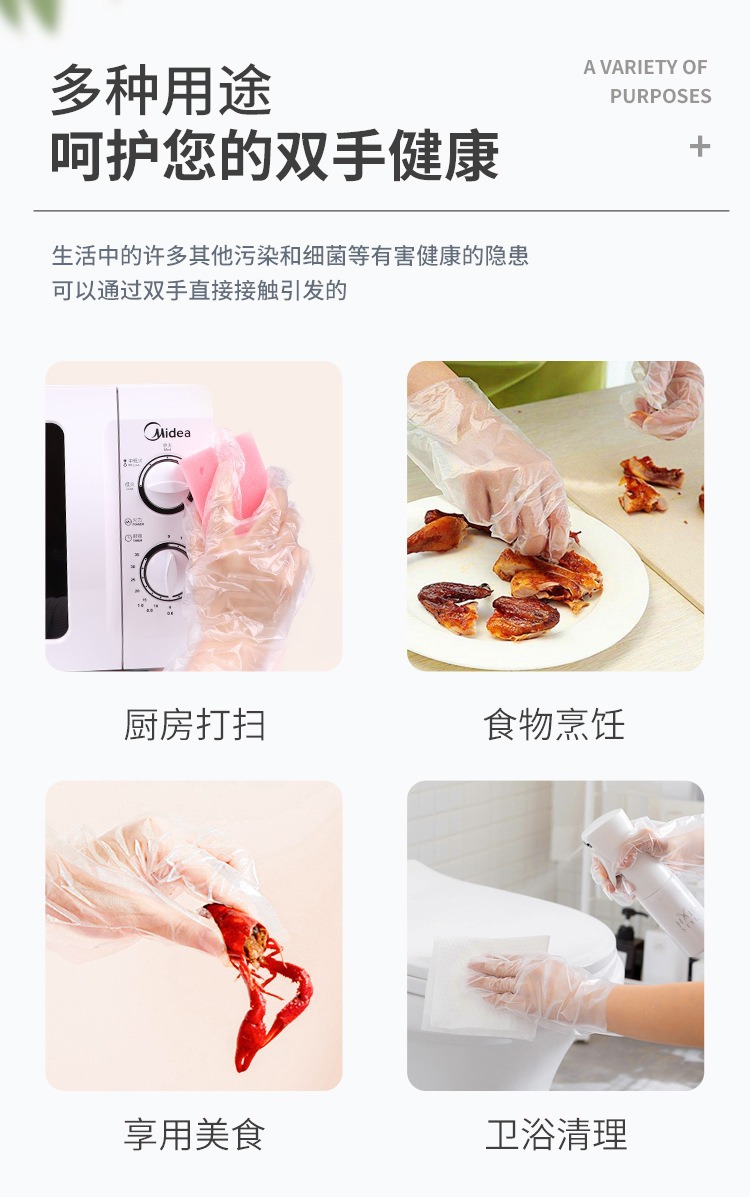 多种用途
呵护您的双手健康

A VARIETY OF
PURPOSES

+

生活中的许多其他污染和细菌等有害健康的隐患
可以通过双手直接接触引发的

Midea

厨房打扫

食物烹饪

享用美食

卫浴清理