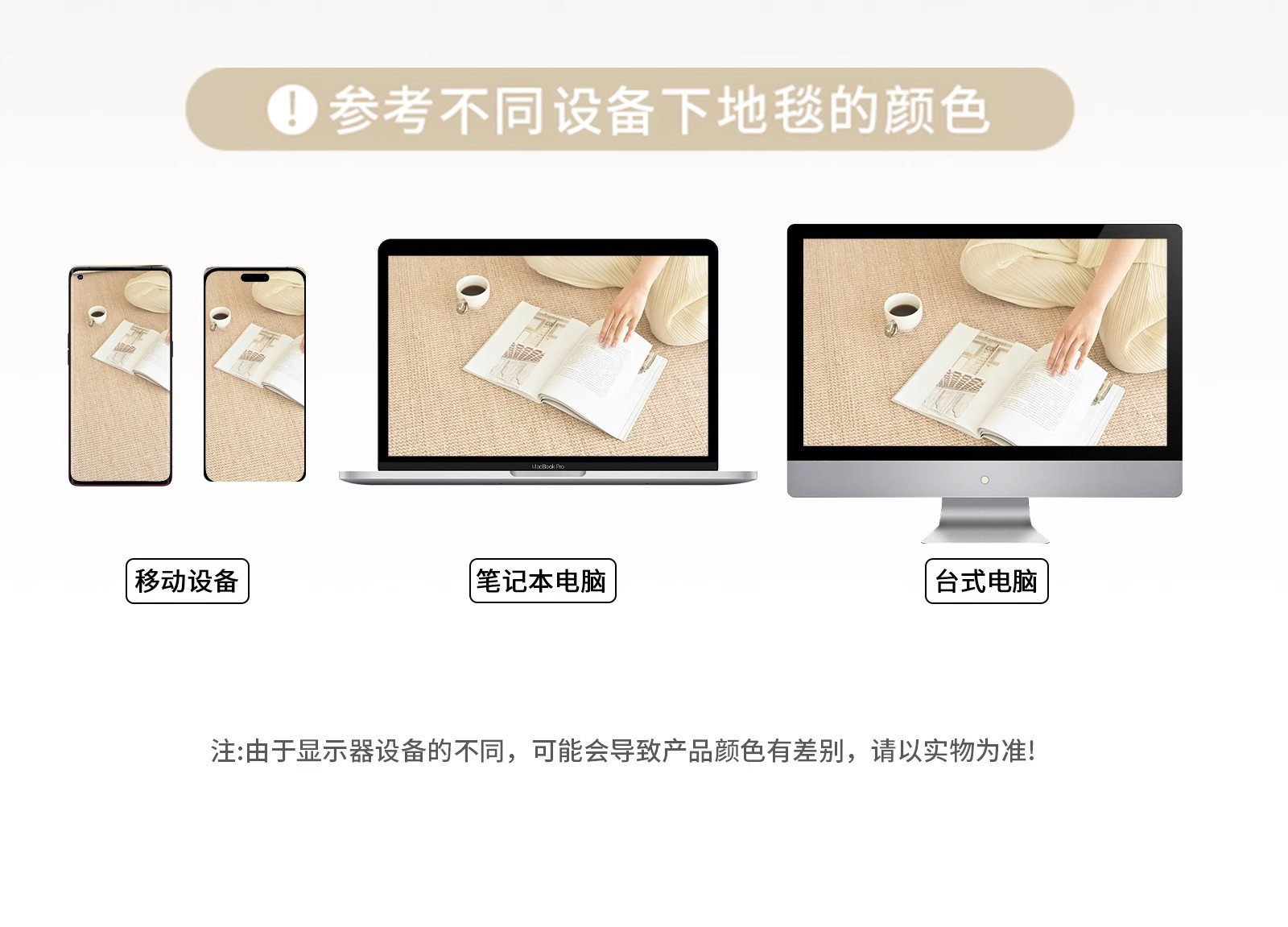 ! 参考不同设备下地毯的颜色

MacBook Pro

移动设备

笔记本电脑

台式电脑

注:由于显示器设备的不同，可能会导致产品颜色有差别，请以实物为准!