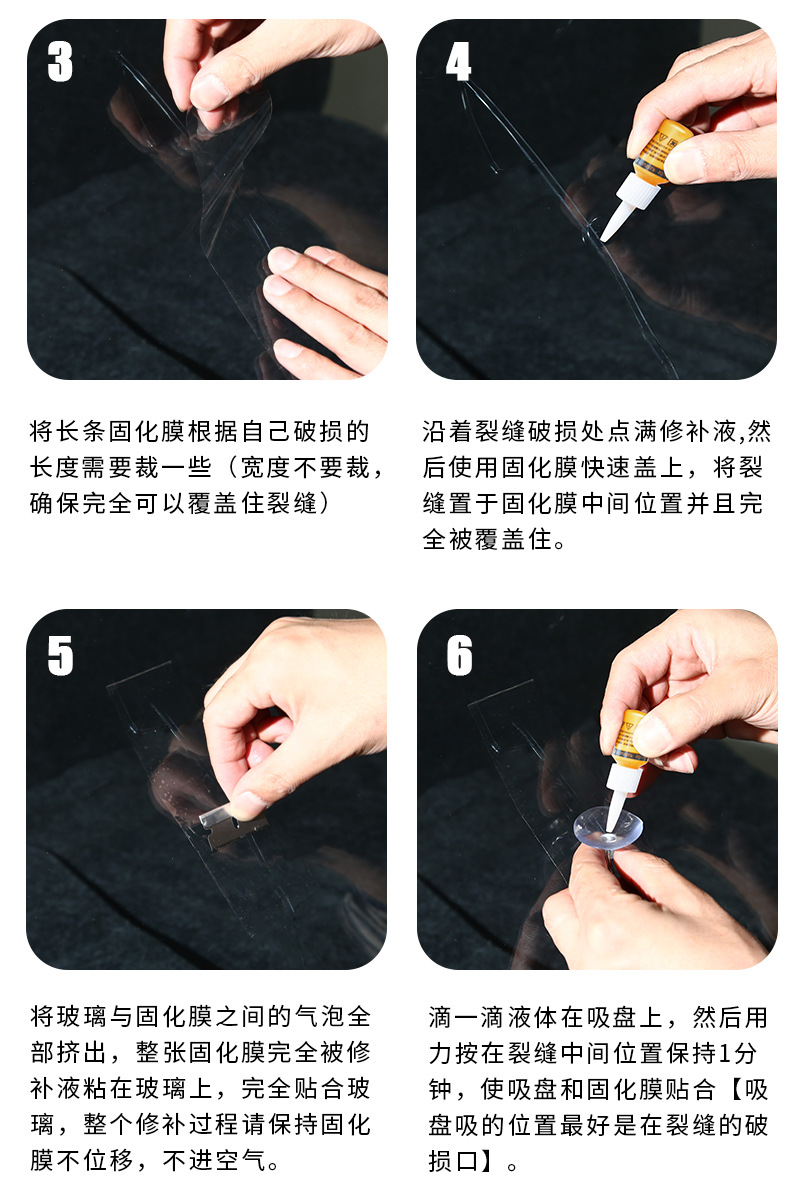 3

将长条固化膜根据自己破损的长度需要裁一些（宽度不要裁，确保完全可以覆盖住裂缝）

4

沿着裂缝破损处点满修补液,然后使用固化膜快速盖上，将裂缝置于固化膜中间位置并且完全被覆盖住。

5

将玻璃与固化膜之间的气泡全部挤出，整张固化膜完全被修补液粘在玻璃上，完全贴合玻璃，整个修补过程请保持固化膜不位移，不进空气。

6

滴一滴液体在吸盘上，然后用力按在裂缝中间位置保持1分钟，使吸盘和固化膜贴合【吸盘吸的位置最好是在裂缝的破损口】。