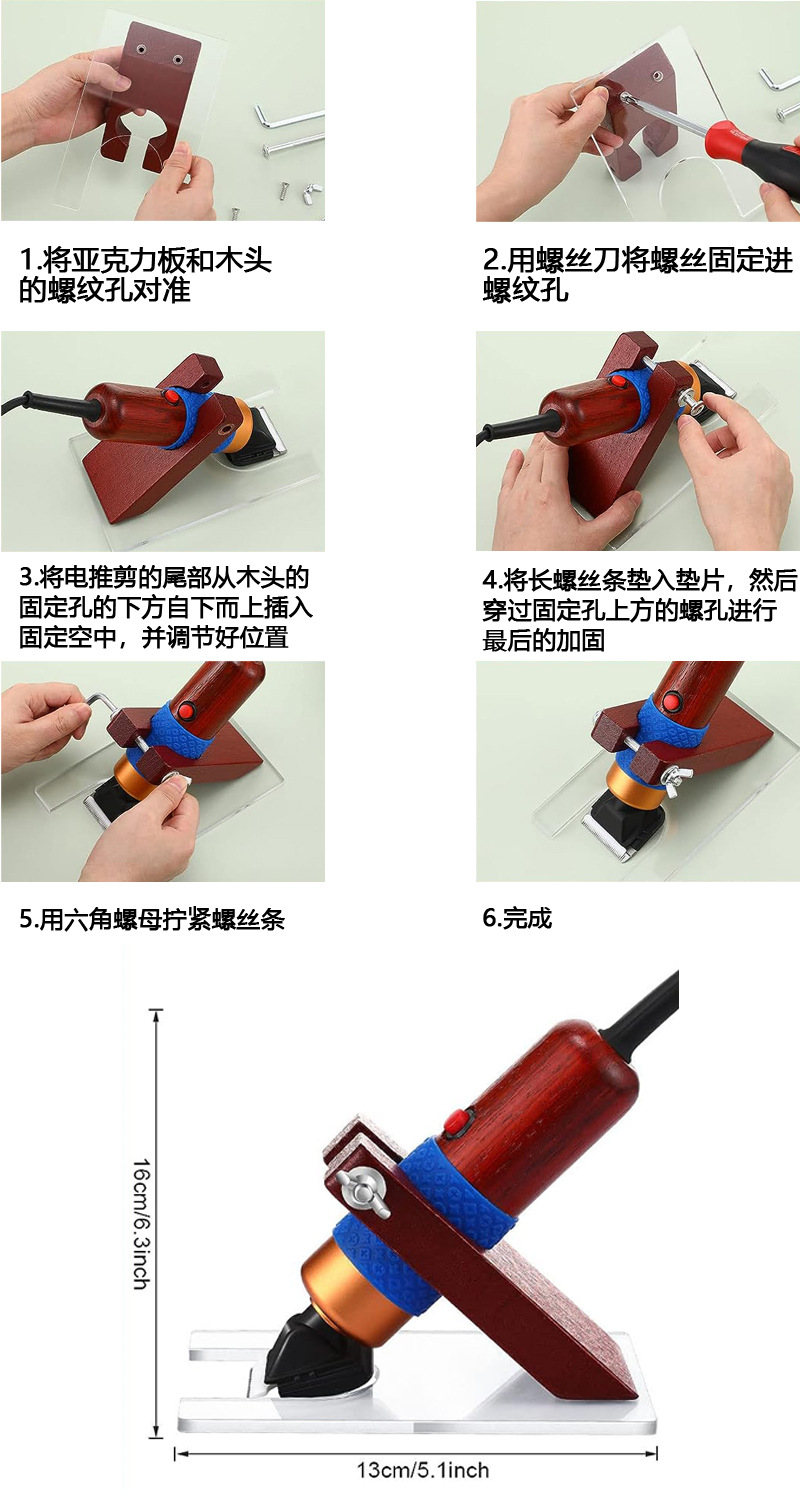 1.将亚克力板和木头的螺纹孔对准

2.用螺丝刀将螺丝固定进螺纹孔

3.将电推剪的尾部从木头的固定孔的下方自下而上插入固定空中，并调节好位置

4.将长螺丝条垫入垫片，然后穿过固定孔上方的螺孔进行最后的加固

5.用六角螺母拧紧螺丝条

6.完成

16cm/6.3inch

13cm/5.1inch