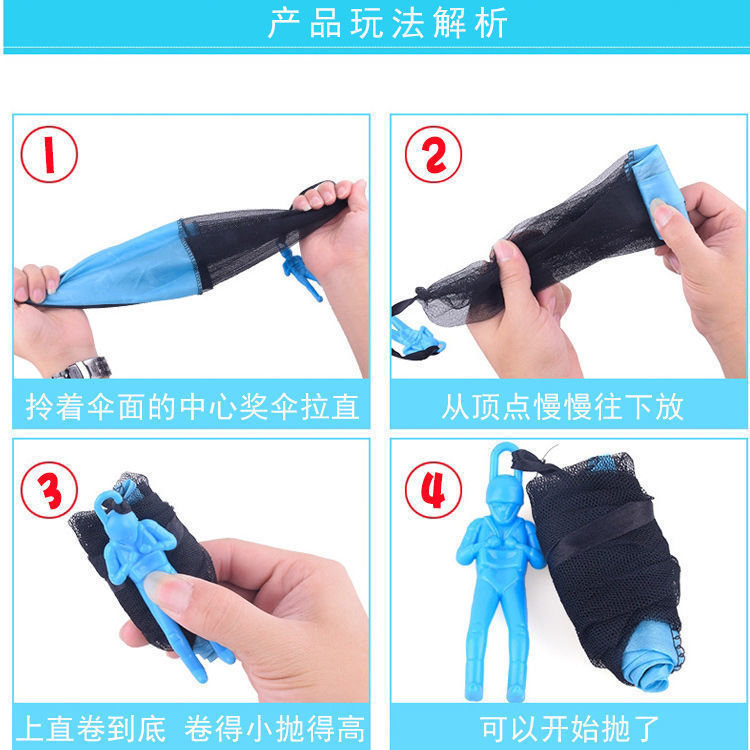 产品玩法解析

1
拎着伞面的中心奖伞拉直

2
从顶点慢慢往下放

3
上直卷到底 卷得小抛得高

4
可以开始抛了