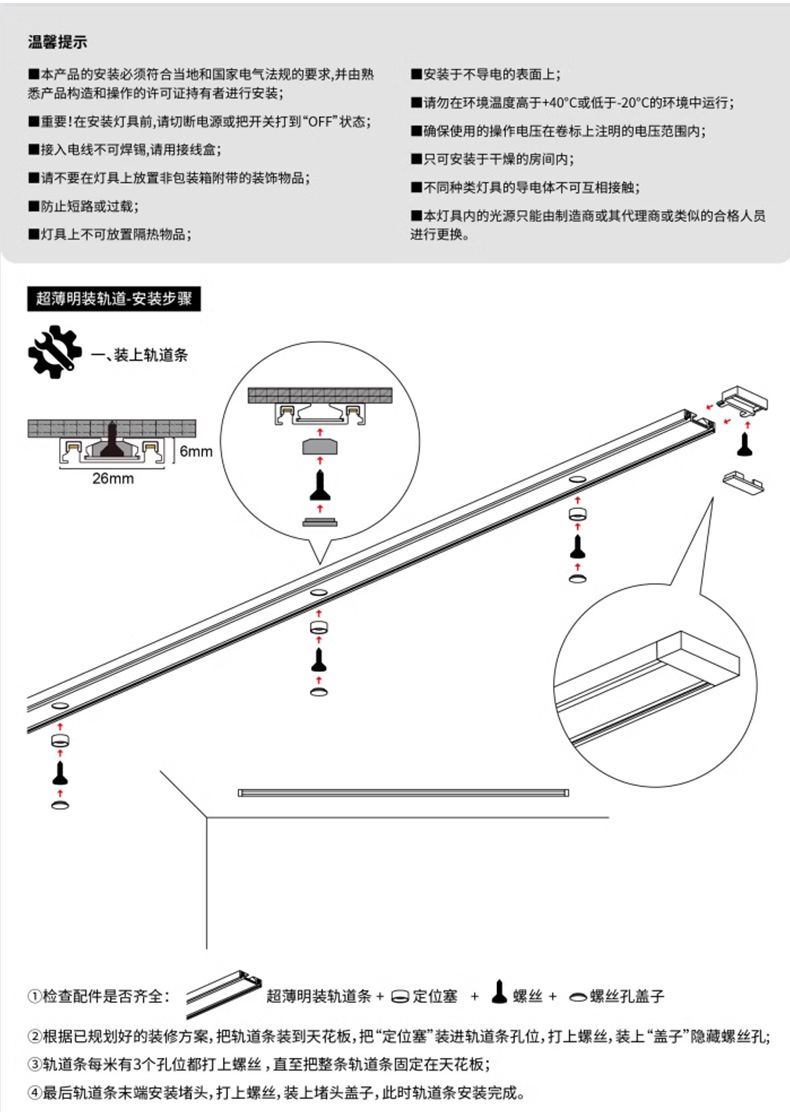 温馨提示

■本产品的安装必须符合当地和国家电气法规的要求,并由熟悉产品构造和操作的许可证持有者进行安装;

■重要!在安装灯具前,请切断电源或把开关打到“OFF”状态;

■接入电线不可焊锡,请用接线盒;

■请不要在灯具上放置非包装箱附带的装饰物品;

■防止短路或过载;

■灯具上不可放置隔热物品;

■安装于不导电的表面上;

■请勿在环境温度高于+40°C或低于-20°C的环境中运行;

■确保使用的操作电压在卷标上注明的电压范围内;

■只可安装于干燥的房间内;

■不同种类灯具的导电体不可互相接触;

■本灯具内的光源只能由制造商或其代理商或类似的合格人员进行更换。

超薄明装轨道-安装步骤

一、装上轨道条

6mm

26mm

①检查配件是否齐全: 超薄明装轨道条 + 定位塞 + 螺丝 + 螺丝孔盖子

②根据已规划好的装修方案,把轨道条装到天花板,把“定位塞”装进轨道条孔位,打上螺丝,装上“盖子”隐藏螺丝孔;

③轨道条每米有3个孔位都打上螺丝,直至把整条轨道条固定在天花板;

④最后轨道条末端安装堵头,打上螺丝,装上堵头盖子,此时轨道条安装完成。