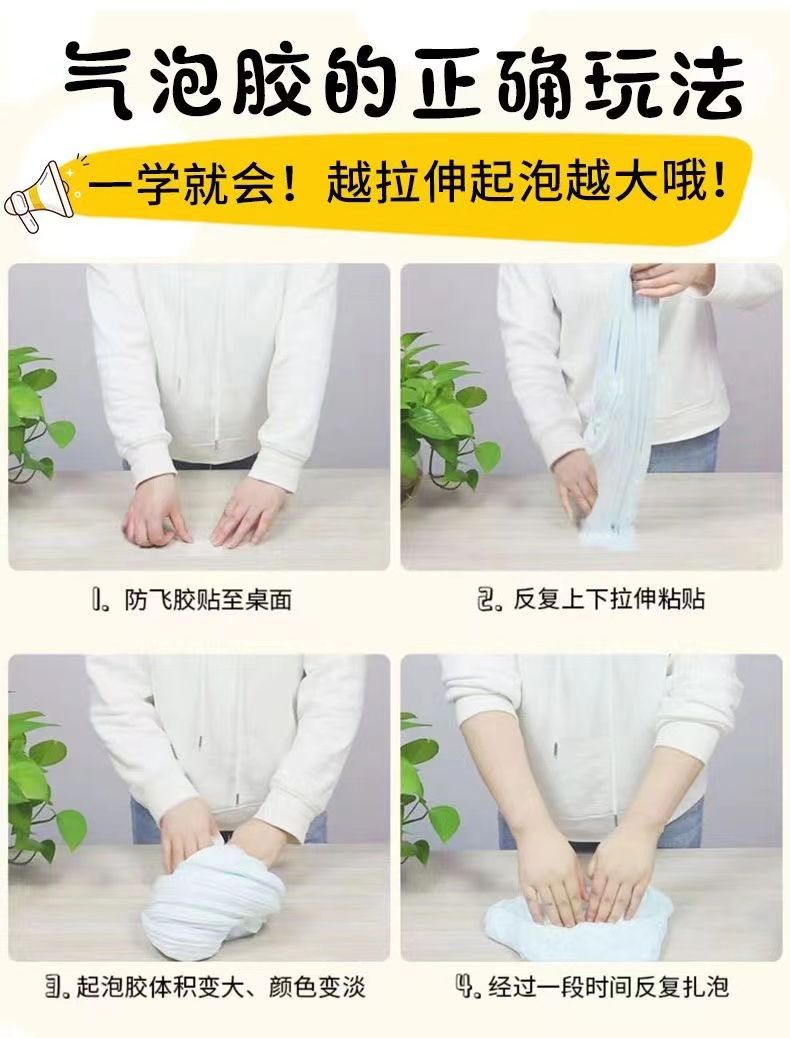 气泡胶的正确玩法

一学就会！越拉伸起泡越大哦！

1. 防飞胶贴至桌面

2. 反复上下拉伸粘贴

3. 起泡胶体积变大、颜色变淡

4. 经过一段时间反复扎泡