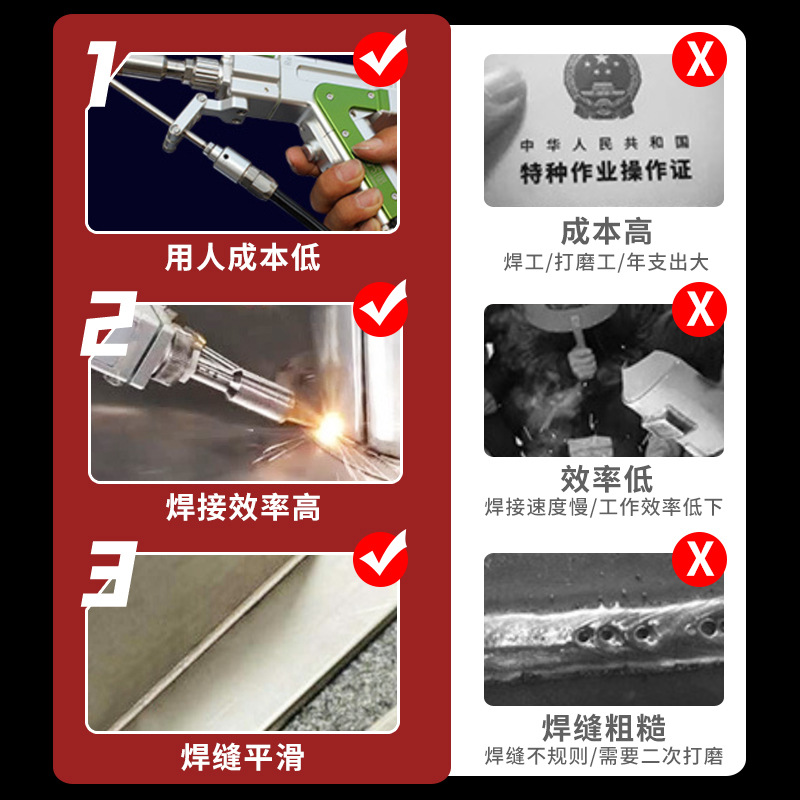 1
用人成本低

2
焊接效率高

3
焊缝平滑

X
中华人民共和国
特种作业操作证
成本高
焊工/打磨工/年支出大

X
效率低
焊接速度慢/工作效率低下

X
焊缝粗糙
焊缝不规则/需要二次打磨