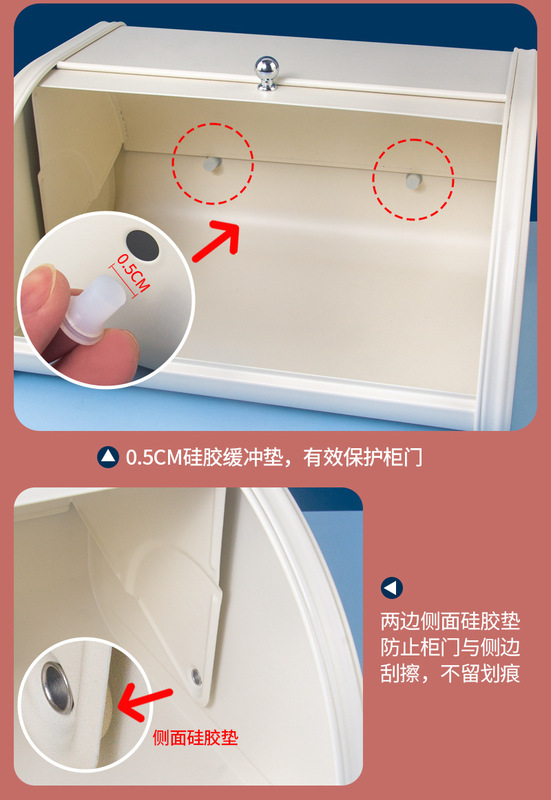 0.5CM

0.5CM硅胶缓冲垫，有效保护柜门

侧面硅胶垫

两边侧面硅胶垫
防止柜门与侧边
刮擦，不留划痕