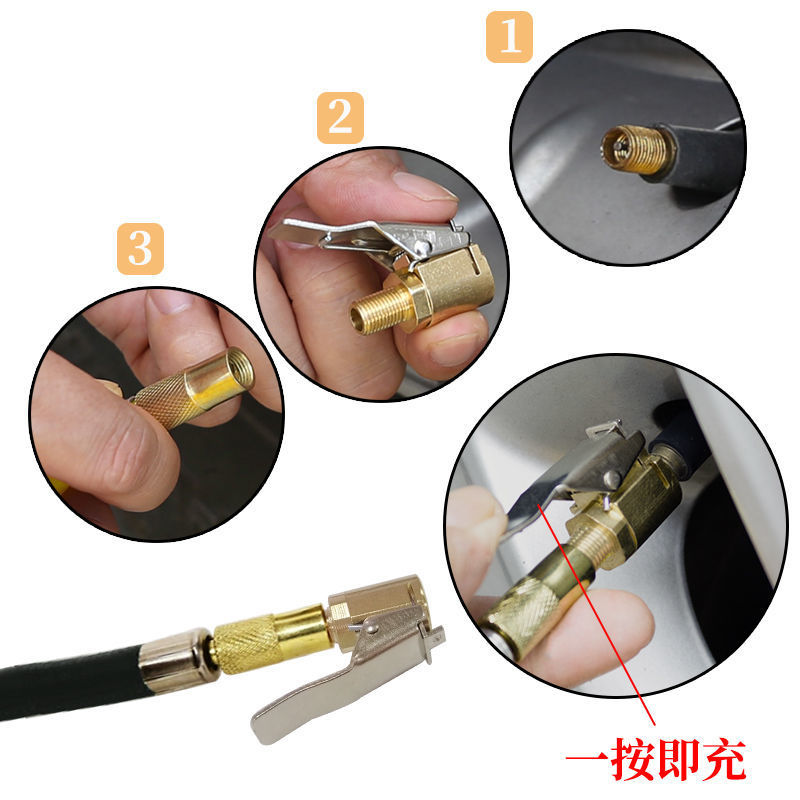 1

2

3

一按即充