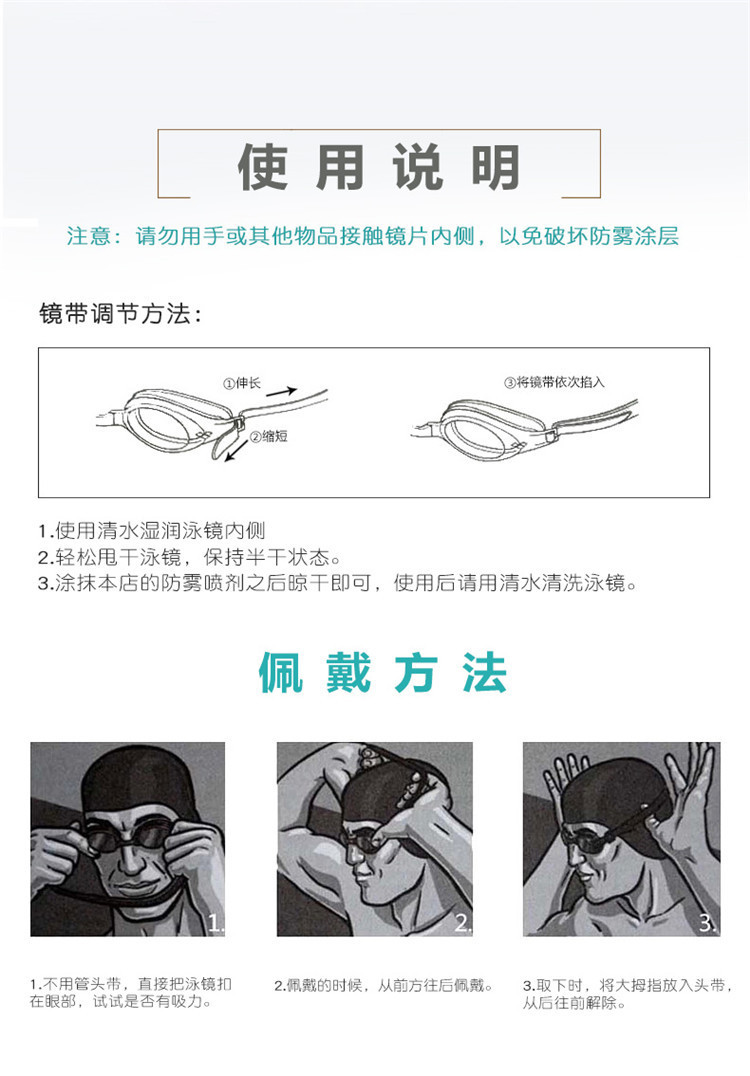 使用说明

注意：请勿用手或其他物品接触镜片内侧，以免破坏防雾涂层

镜带调节方法：

①伸长
②缩短
③将镜带依次掐入

1.使用清水湿润泳镜内侧
2.轻松甩干泳镜，保持半干状态。
3.涂抹本店的防雾喷剂之后晾干即可，使用后请用清水清洗泳镜。

佩戴方法

1.
2.
3.

1.不用管头带，直接把泳镜扣在眼部，试试是否有吸力。

2.佩戴的时候，从前方往后佩戴。

3.取下时，将大拇指放入头带，从后往前解除。