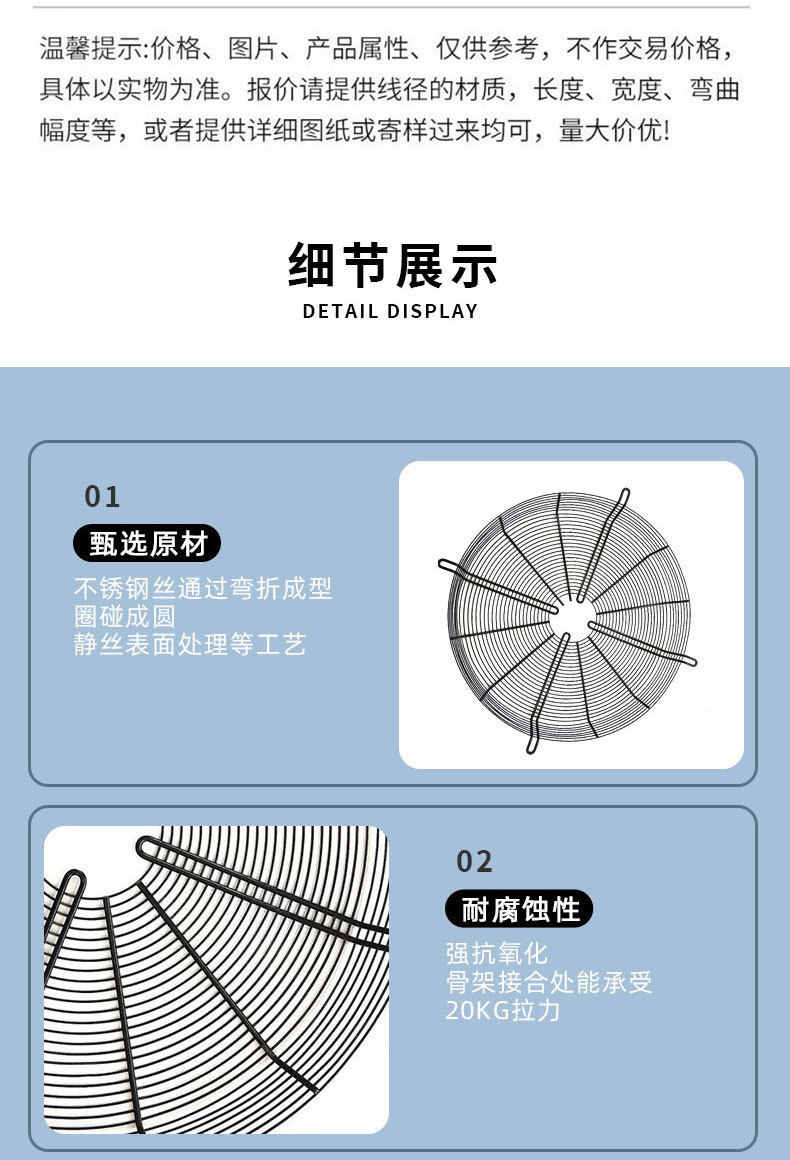 温馨提示:价格、图片、产品属性、仅供参考，不作交易价格，具体以实物为准。报价请提供线径的材质，长度、宽度、弯曲幅度等，或者提供详细图纸或寄样过来均可，量大价优!

细节展示

DETAIL DISPLAY

01

甄选原材

不锈钢丝通过弯折成型
圈碰成圆
静丝表面处理等工艺

02

耐腐蚀性

强抗氧化
骨架接合处能承受
20KG拉力