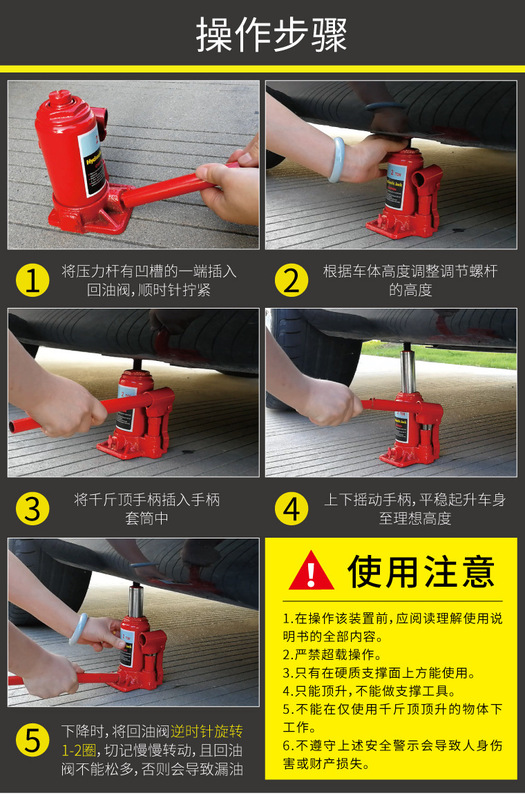 操作步骤

1 将压力杆有凹槽的一端插入回油阀，顺时针拧紧

2 根据车体高度调整调节螺杆的高度

3 将千斤顶手柄插入手柄套筒中

4 上下摇动手柄，平稳起升车身至理想高度

5 下降时，将回油阀逆时针旋转1-2圈，切记慢慢转动，且回油阀不能松多，否则会导致漏油

使用注意

1.在操作该装置前，应阅读理解使用说明书的全部内容。
2.严禁超载操作。
3.只有在硬质支撑面上方能使用。
4.只能顶升，不能做支撑工具。
5.不能在仅使用千斤顶顶升的物体下工作。
6.不遵守上述安全警示会导致人身伤害或财产损失。