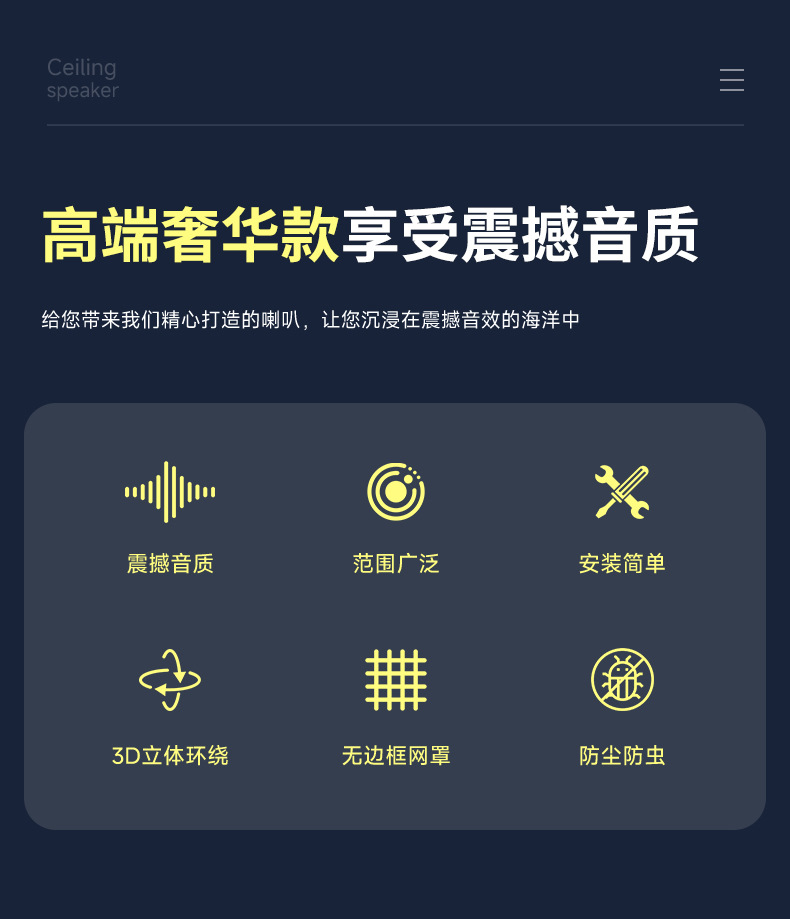 Ceiling
speaker

高端奢华款享受震撼音质

给您带来我们精心打造的喇叭，让您沉浸在震撼音效的海洋中

震撼音质

范围广泛

安装简单

3D立体环绕

无边框网罩

防尘防虫