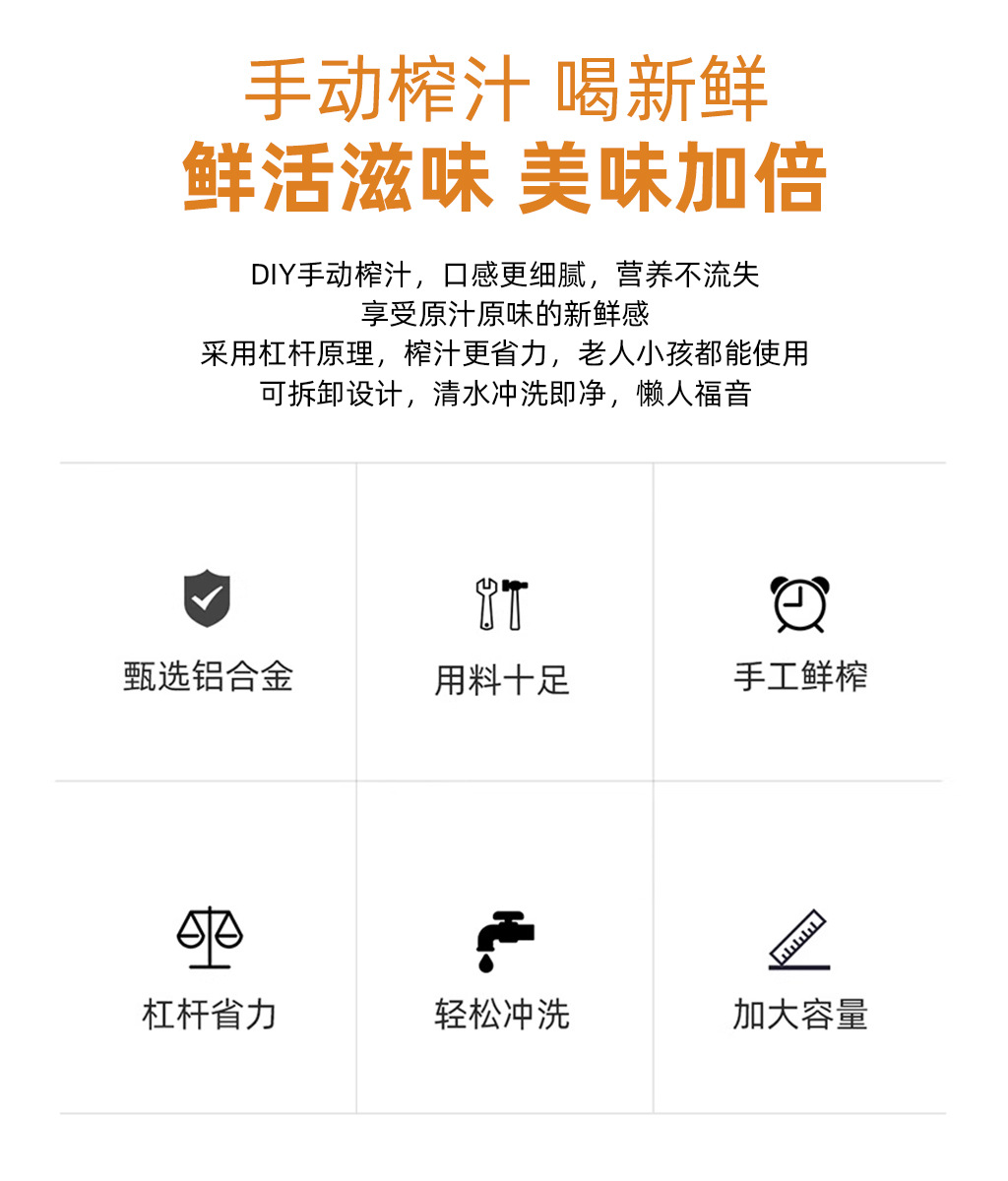 手动榨汁 喝新鲜

鲜活滋味 美味加倍

DIY手动榨汁，口感更细腻，营养不流失
享受原汁原味的新鲜感
采用杠杆原理，榨汁更省力，老人小孩都能使用
可拆卸设计，清水冲洗即净，懒人福音

甄选铝合金

用料十足

手工鲜榨

杠杆省力

轻松冲洗

加大容量