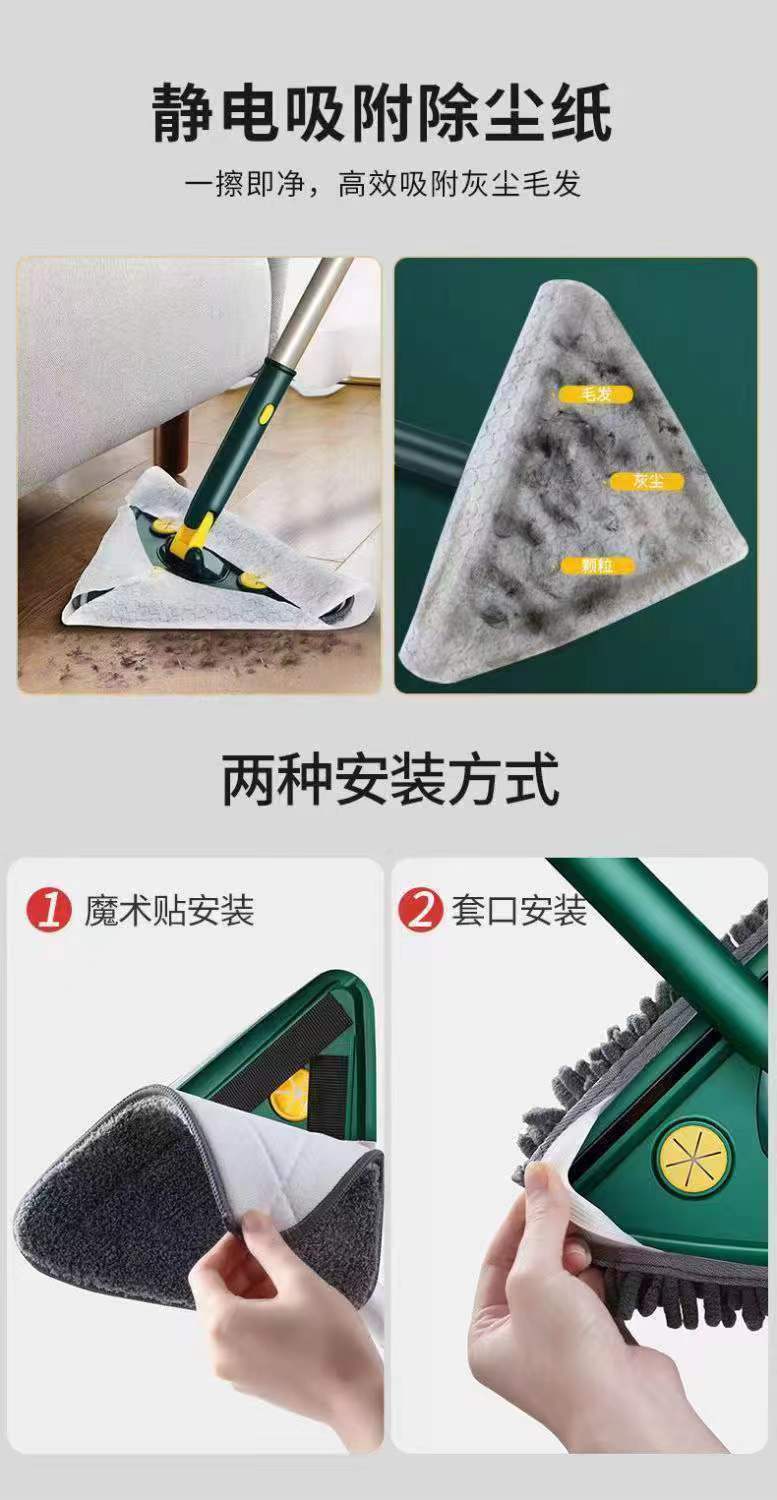 静电吸附除尘纸

一擦即净，高效吸附灰尘毛发

毛发

灰尘

颗粒

两种安装方式

1 魔术贴安装

2 套口安装